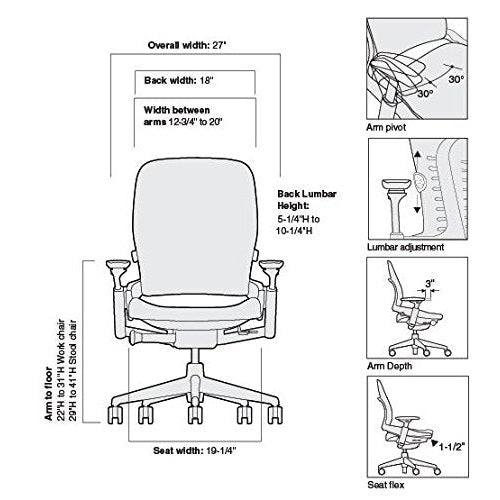 Overall width: 27"

Back width: 18"

Width between arms 12-3/4" to 20"

Back Lumbar Height: 5-1/4"H to 10-1/4"H

Arm to floor 22"H to 31"H Work chair 29"H to 41"H Stool chair

Seat width: 19-1/4"

30°

30°

Arm pivot

Lumbar adjustment

3"

Arm Depth

1-1/2"

Seat flex