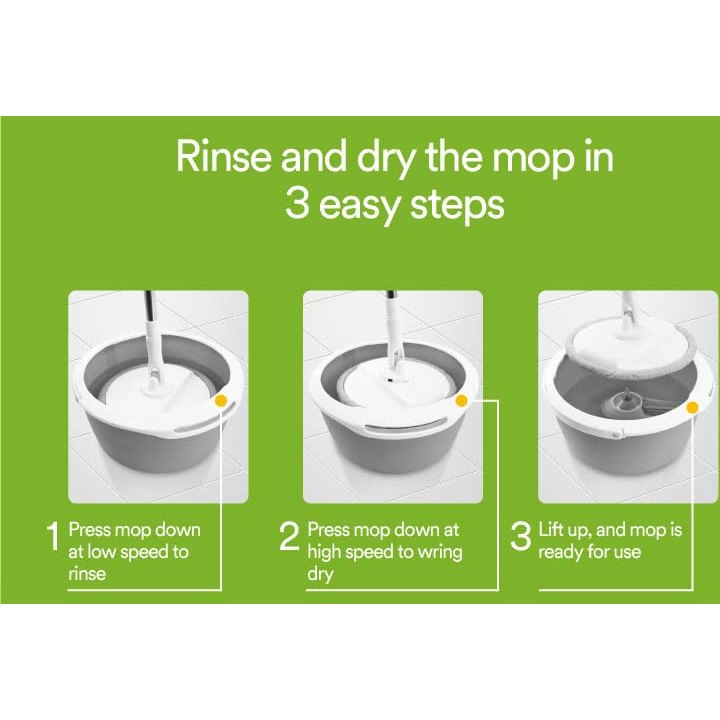 Rinse and dry the mop in 3 easy steps

1 Press mop down at low speed to rinse

2 Press mop down at high speed to wring dry

3 Lift up, and mop is ready for use