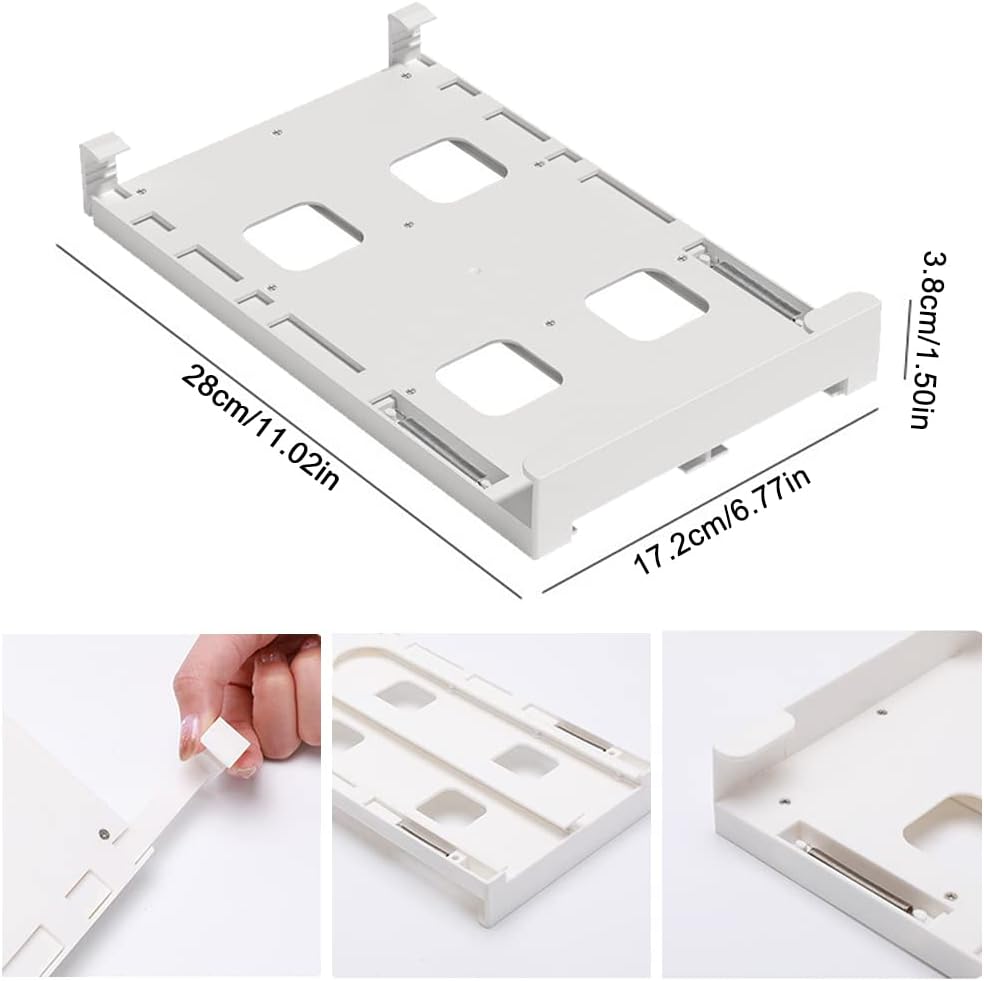 28cm/11.02in

17.2cm/6.77in

3.8cm/1.50in