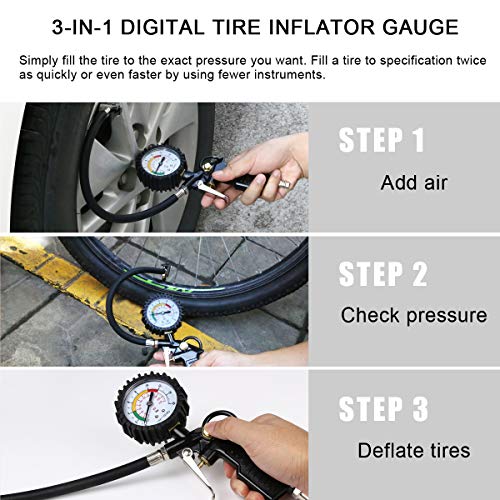 3-IN-1 DIGITAL TIRE INFLATOR GAUGE

Simply fill the tire to the exact pressure you want. Fill a tire to specification twice as quickly or even faster by using fewer instruments.

STEP 1

Add air

STEP 2

Check pressure

STEP 3

Deflate tires