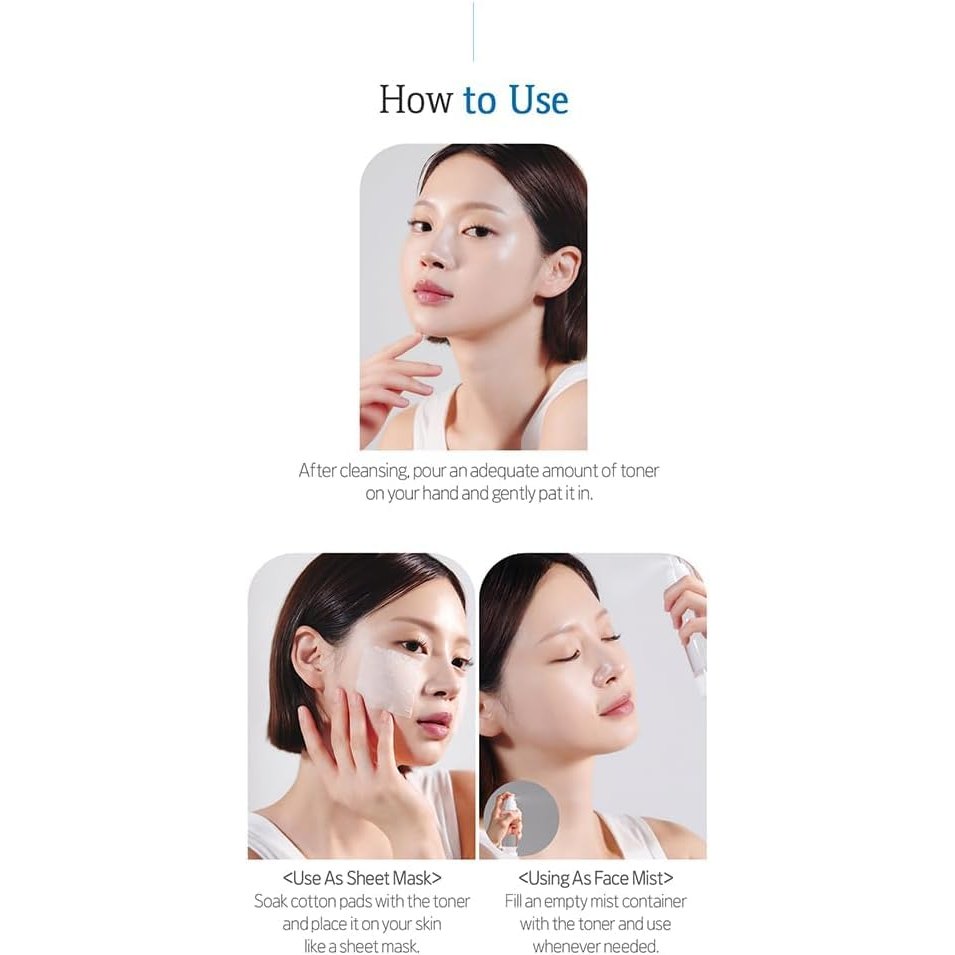 How to Use

After cleansing, pour an adequate amount of toner on your hand and gently pat it in.

<Use As Sheet Mask>
Soak cotton pads with the toner and place it on your skin like a sheet mask.

<Using As Face Mist>
Fill an empty mist container with the toner and use whenever needed.