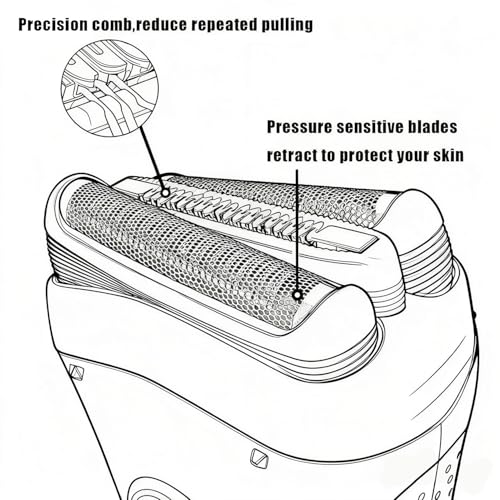 Precision comb,reduce repeated pulling

Pressure sensitive blades retract to protect your skin