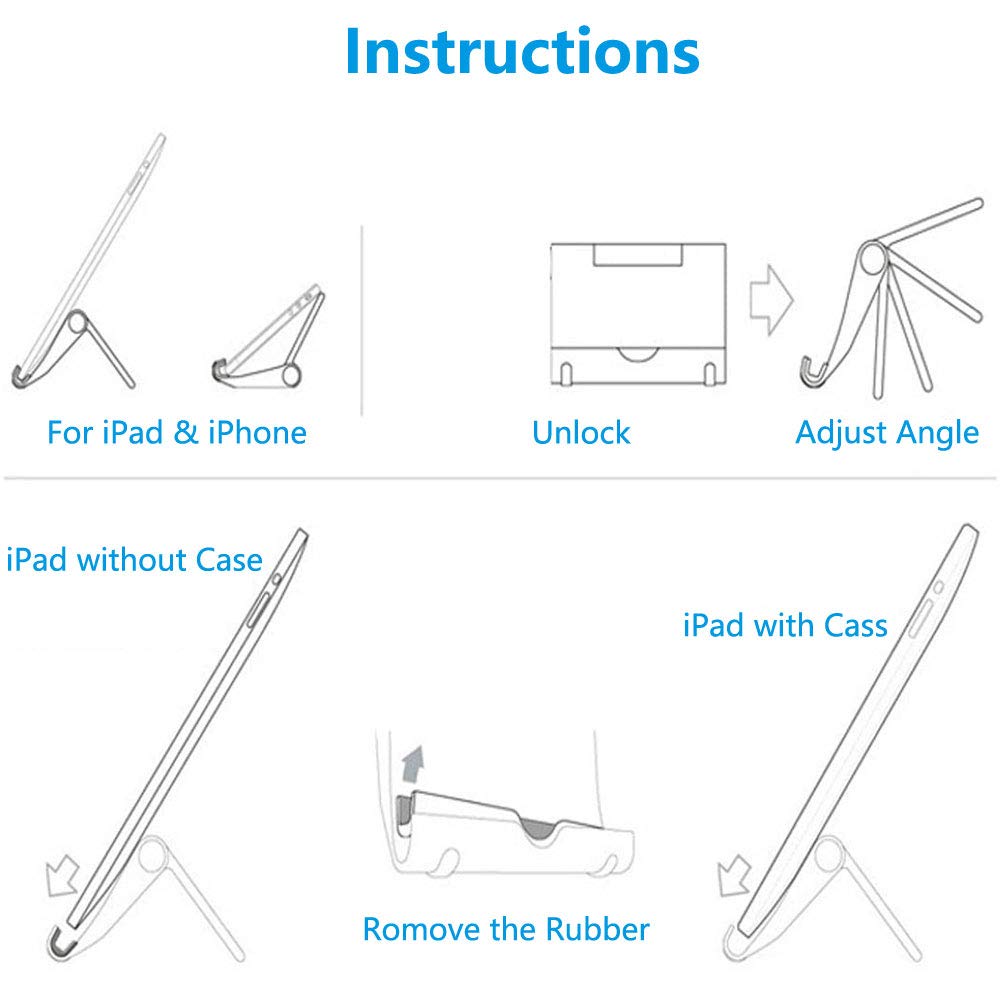 Instructions

For iPad & iPhone

Unlock

Adjust Angle

iPad without Case

iPad with Cass

Romove the Rubber