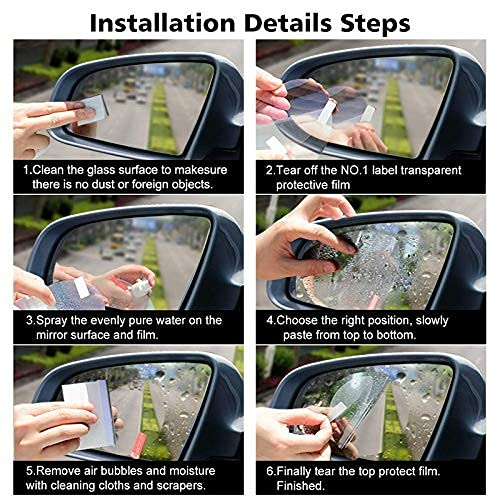 Installation Details Steps

1.Clean the glass surface to makesure there is no dust or foreign objects.

2.Tear off the NO.1 label transparent protective film

3.Spray the evenly pure water on the mirror surface and film.

4.Choose the right position, slowly paste from top to bottom.

5.Remove air bubbles and moisture with cleaning cloths and scrapers.

6.Finally tear the top protect film. Finished.