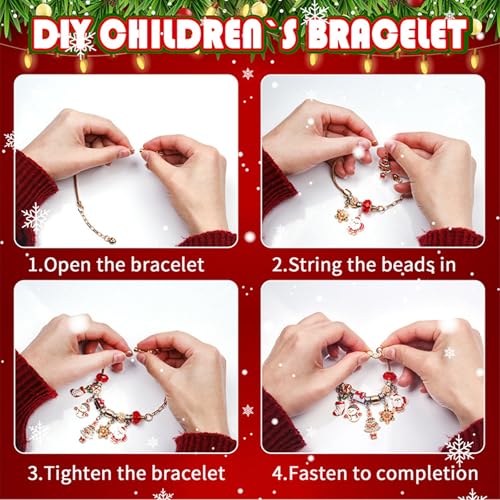 DIY CHILDREN`S BRACELET

1.Open the bracelet

2.String the beads in

3.Tighten the bracelet

4.Fasten to completion