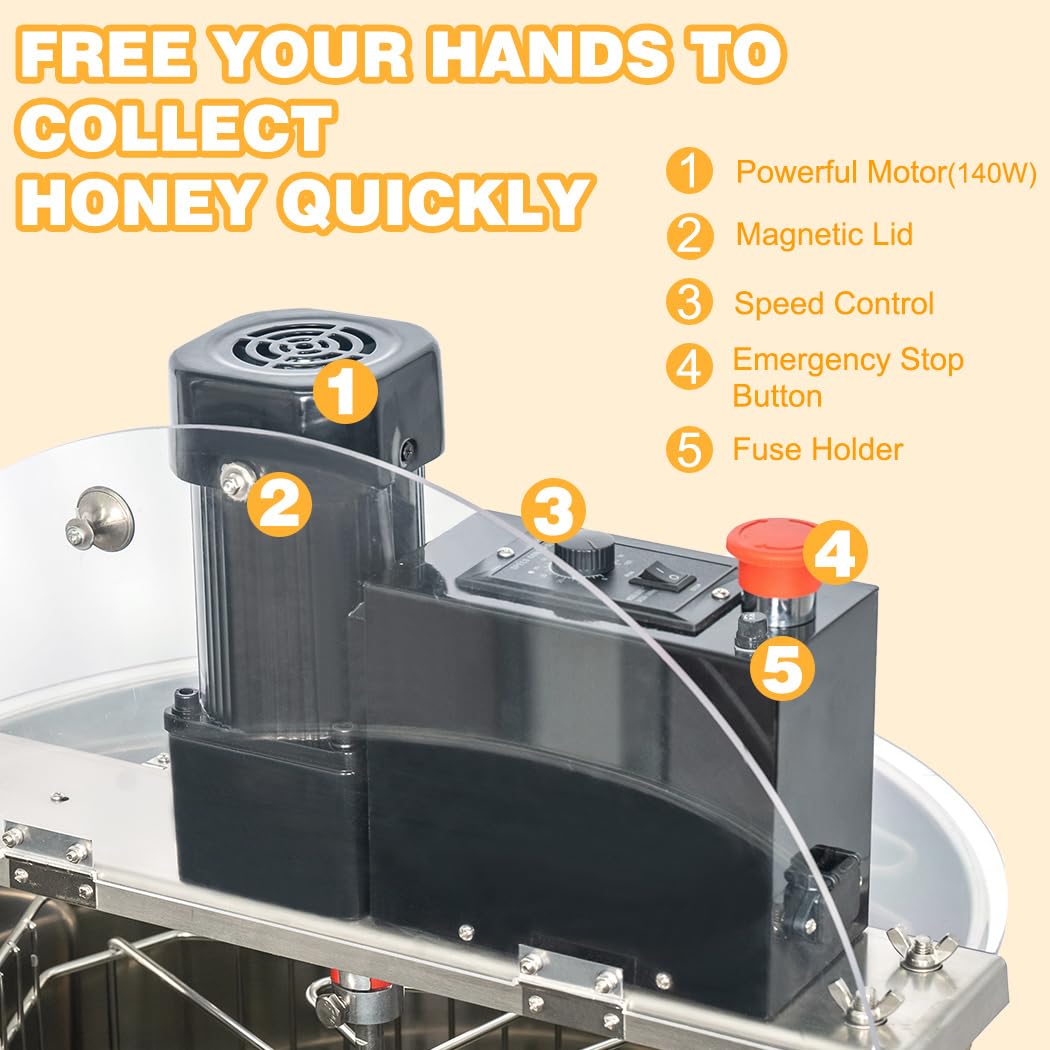 FREE YOUR HANDS TO COLLECT HONEY QUICKLY

1 Powerful Motor(140W)

2 Magnetic Lid

3 Speed Control

4 Emergency Stop Button

5 Fuse Holder

1

2

3

4

5