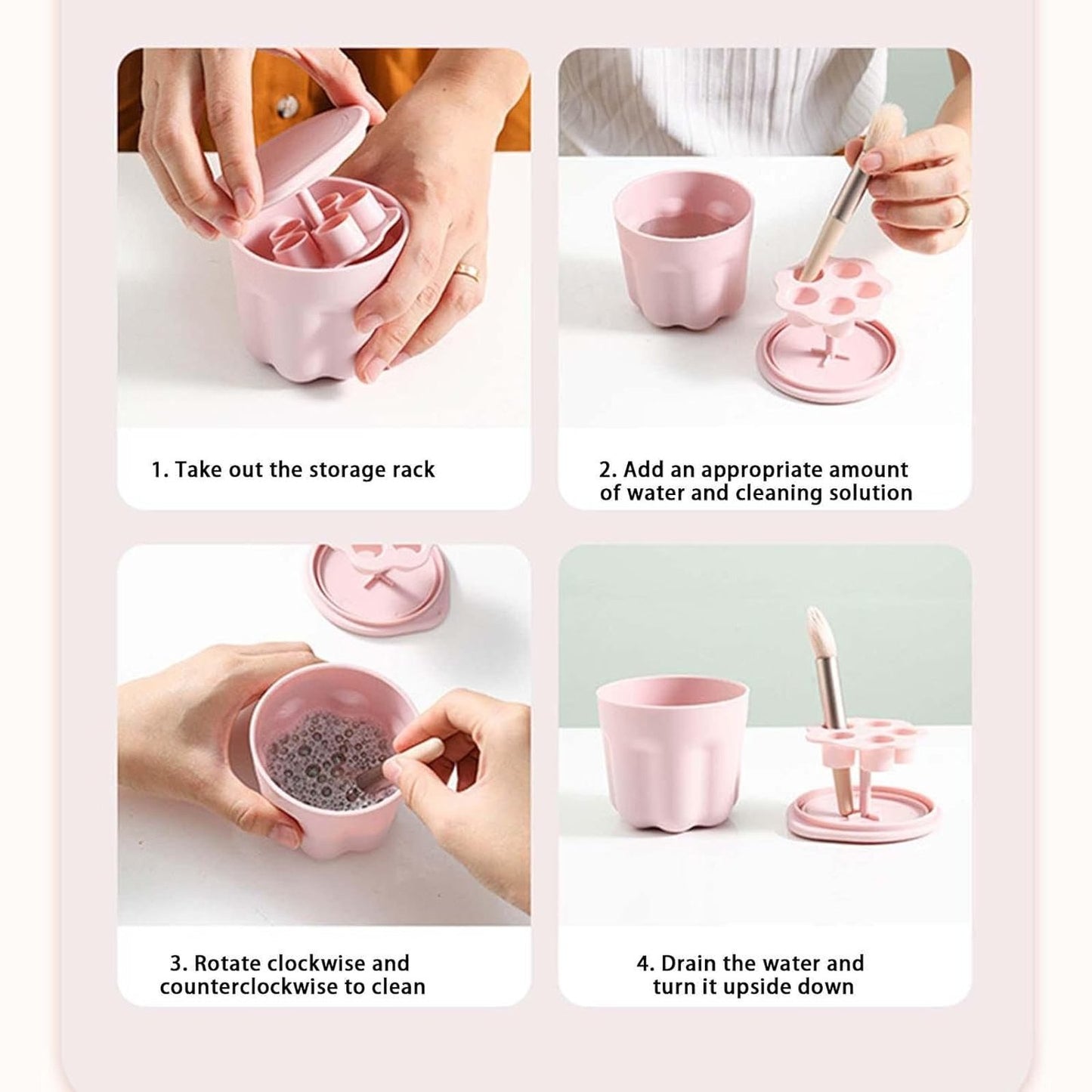 1. Take out the storage rack

2. Add an appropriate amount of water and cleaning solution

3. Rotate clockwise and counterclockwise to clean

4. Drain the water and turn it upside down