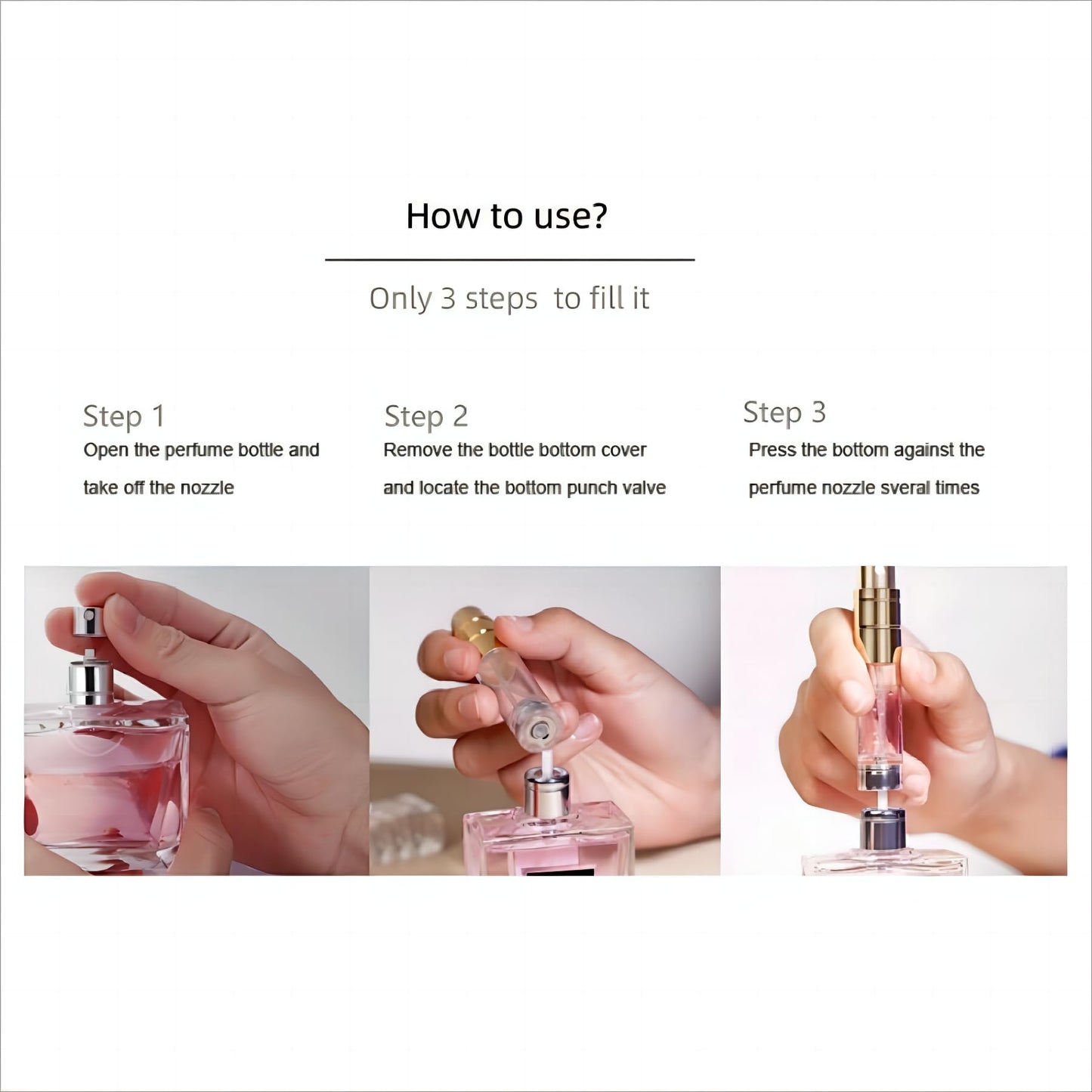 How to use?

Only 3 steps to fill it

Step 1
Open the perfume bottle and take off the nozzle

Step 2
Remove the bottle bottom cover and locate the bottom punch valve

Step 3
Press the bottom against the perfume nozzle sveral times