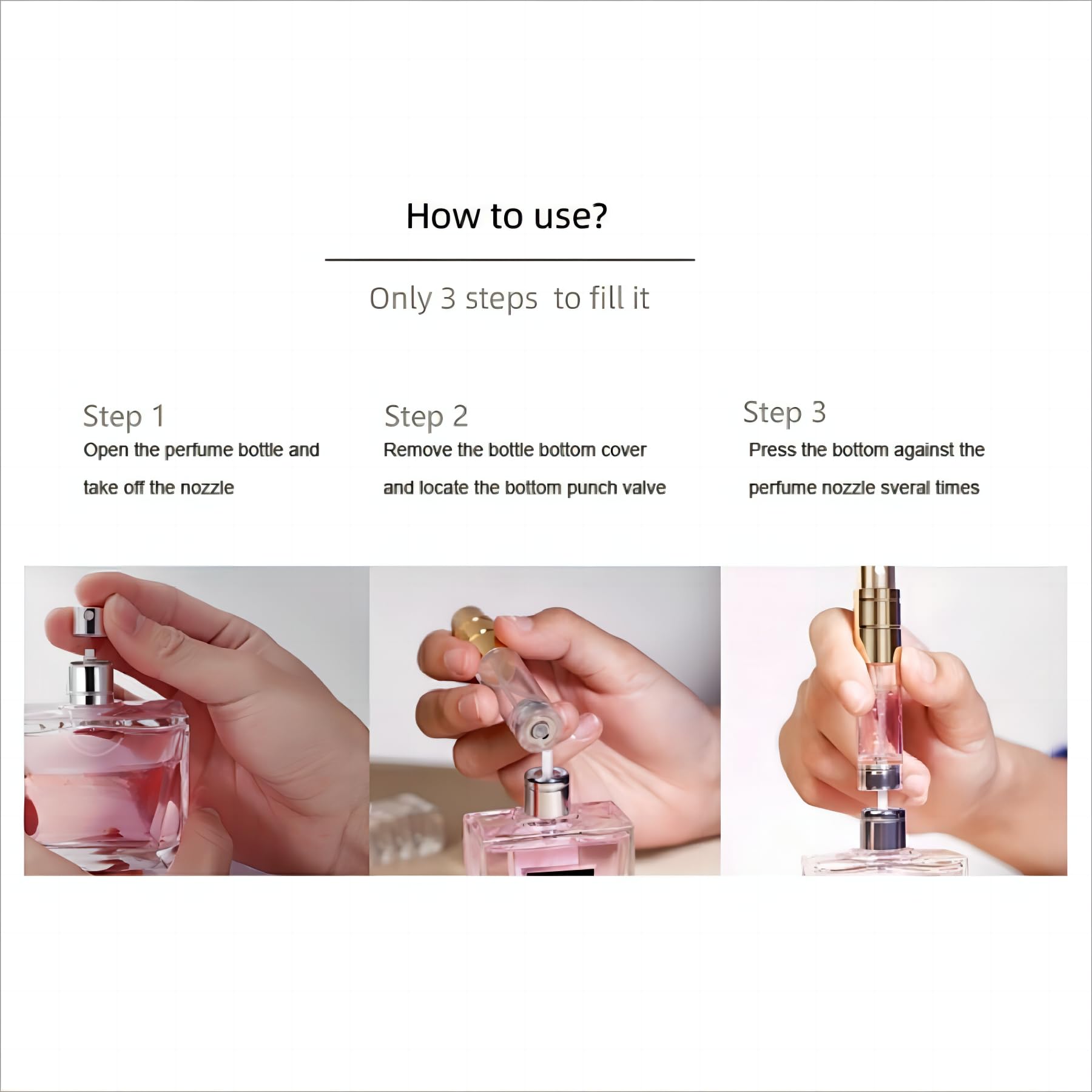 How to use?

Only 3 steps to fill it

Step 1
Open the perfume bottle and take off the nozzle

Step 2
Remove the bottle bottom cover and locate the bottom punch valve

Step 3
Press the bottom against the perfume nozzle sveral times