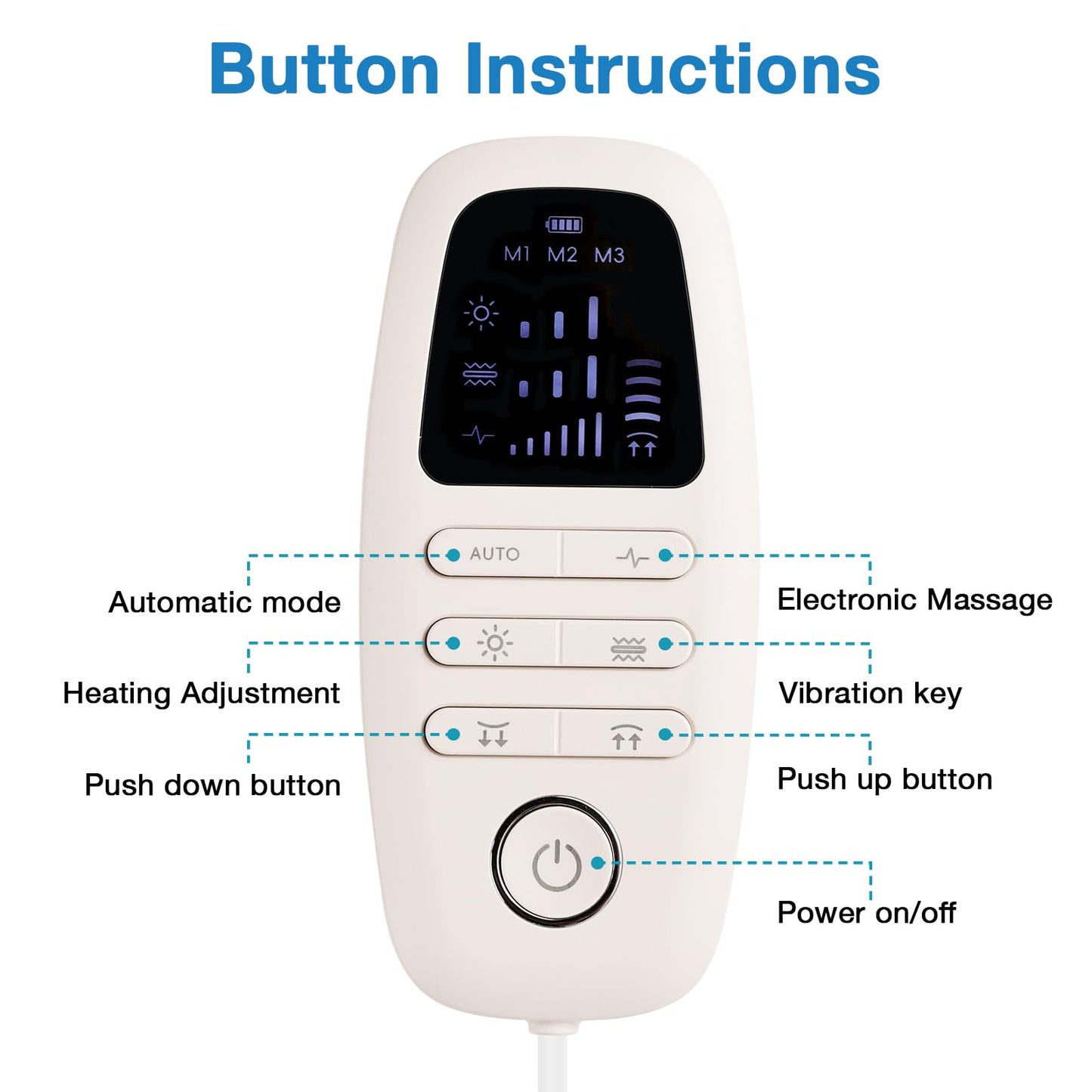 Button Instructions

M1 M2 M3

AUTO

Automatic mode

Electronic Massage

Heating Adjustment

Vibration key

Push down button

Push up button

Power on/off