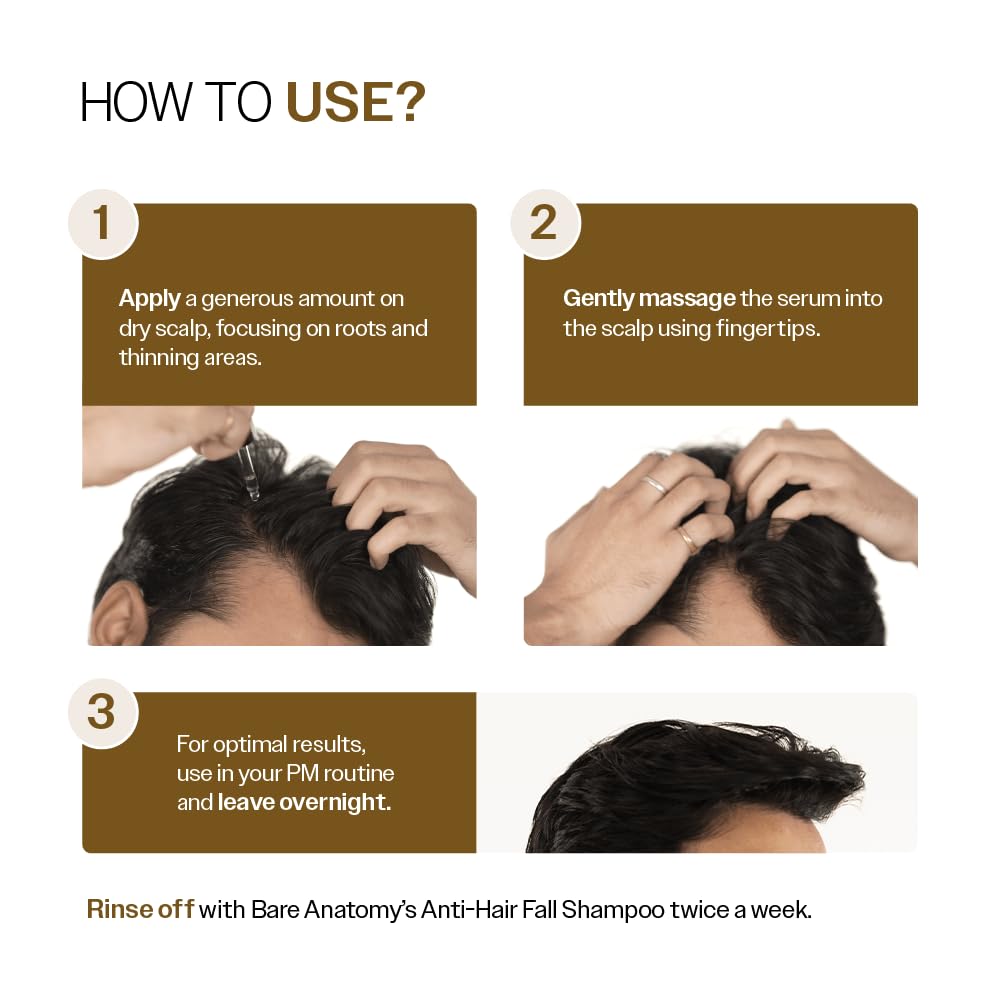 HOW TO USE?

1

Apply a generous amount on dry scalp, focusing on roots and thinning areas.

2

Gently massage the serum into the scalp using fingertips.

3

For optimal results, use in your PM routine and leave overnight.

Rinse off with Bare Anatomy's Anti-Hair Fall Shampoo twice a week.