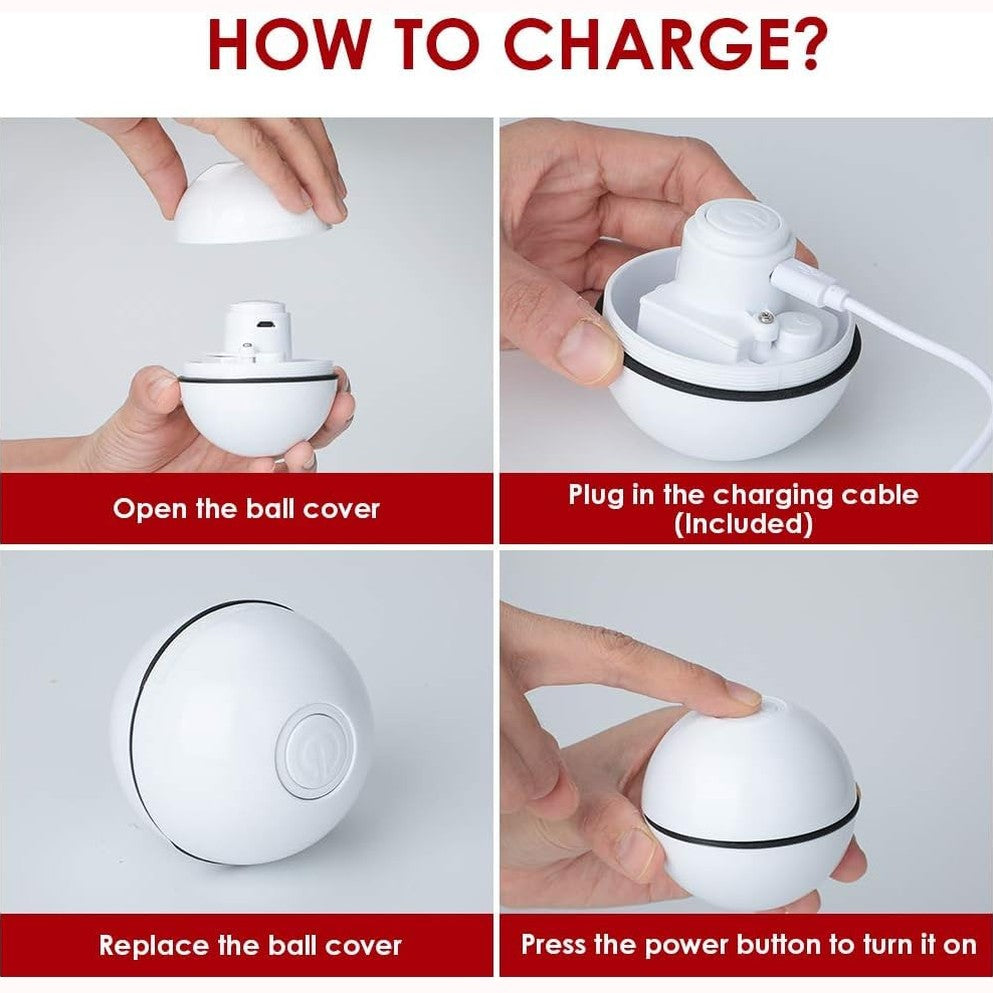 HOW TO CHARGE?

Open the ball cover

Plug in the charging cable (Included)

Replace the ball cover

Press the power button to turn it on