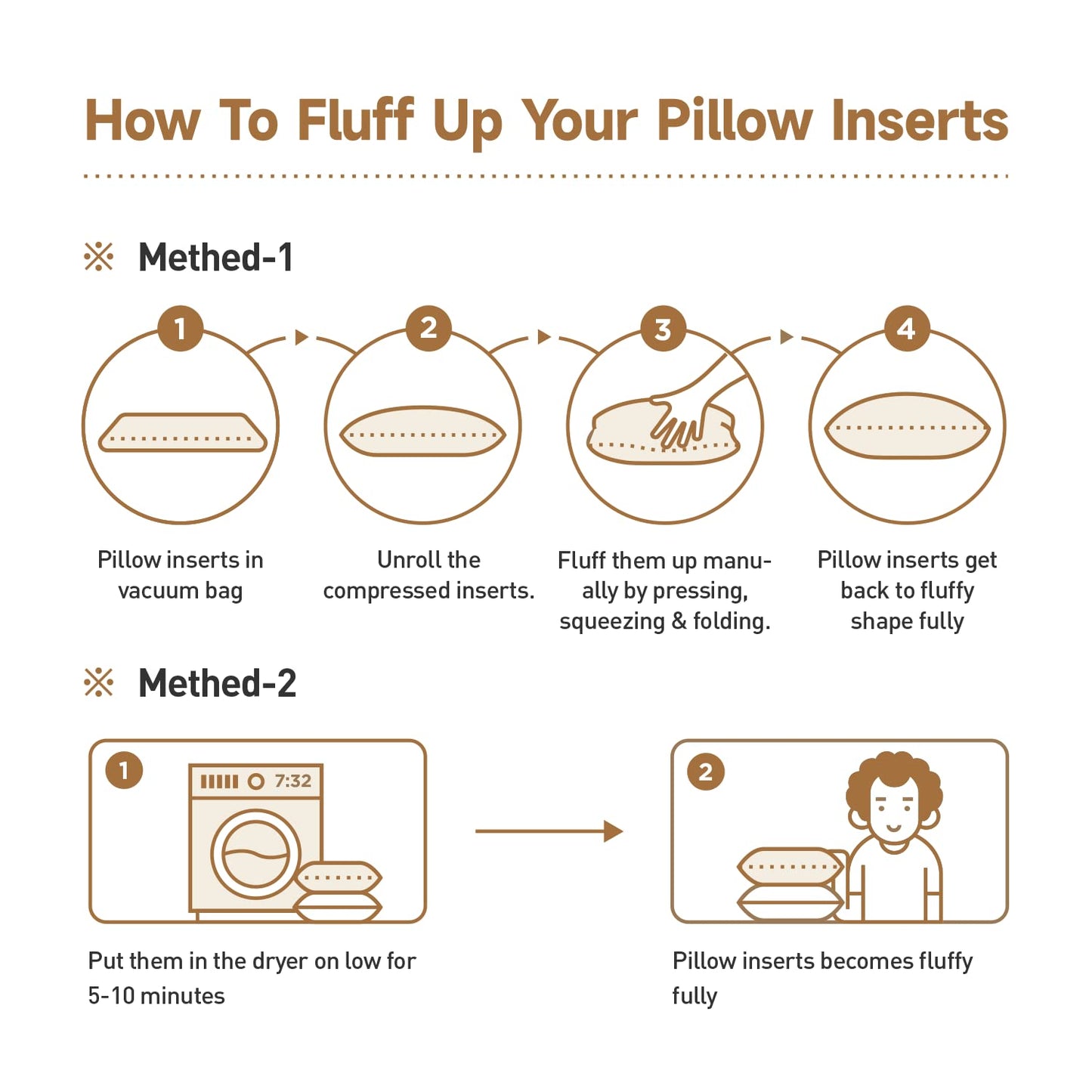 How To Fluff Up Your Pillow Inserts

※ Methed-1

1

Pillow inserts in vacuum bag

2

Unroll the compressed inserts.

3

Fluff them up manually by pressing, squeezing & folding.

4

Pillow inserts get back to fluffy shape fully

※ Methed-2

1

7:32

Put them in the dryer on low for 5-10 minutes

2

Pillow inserts becomes fluffy fully