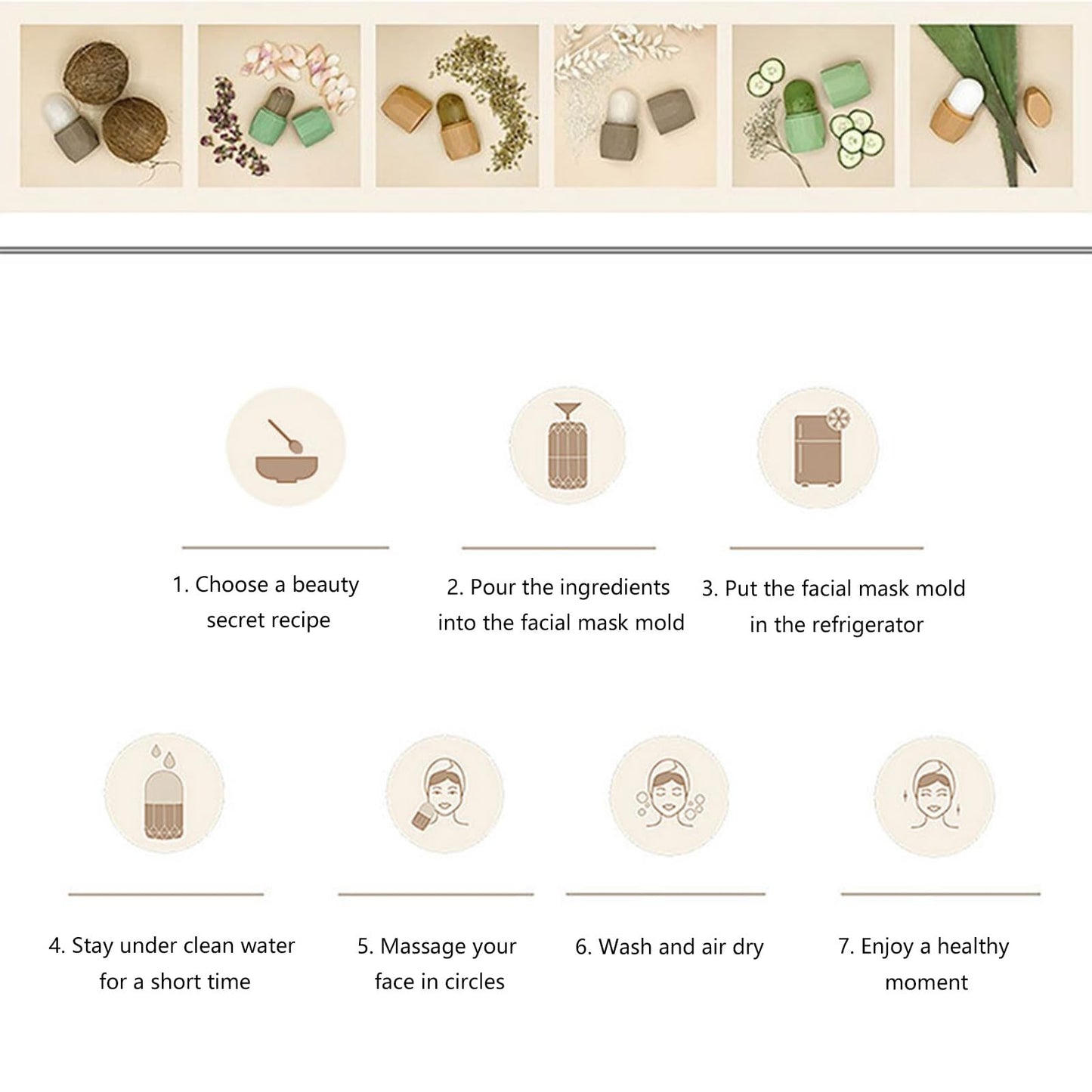 1. Choose a beauty secret recipe

2. Pour the ingredients into the facial mask mold

3. Put the facial mask mold in the refrigerator

4. Stay under clean water for a short time

5. Massage your face in circles

6. Wash and air dry

7. Enjoy a healthy moment