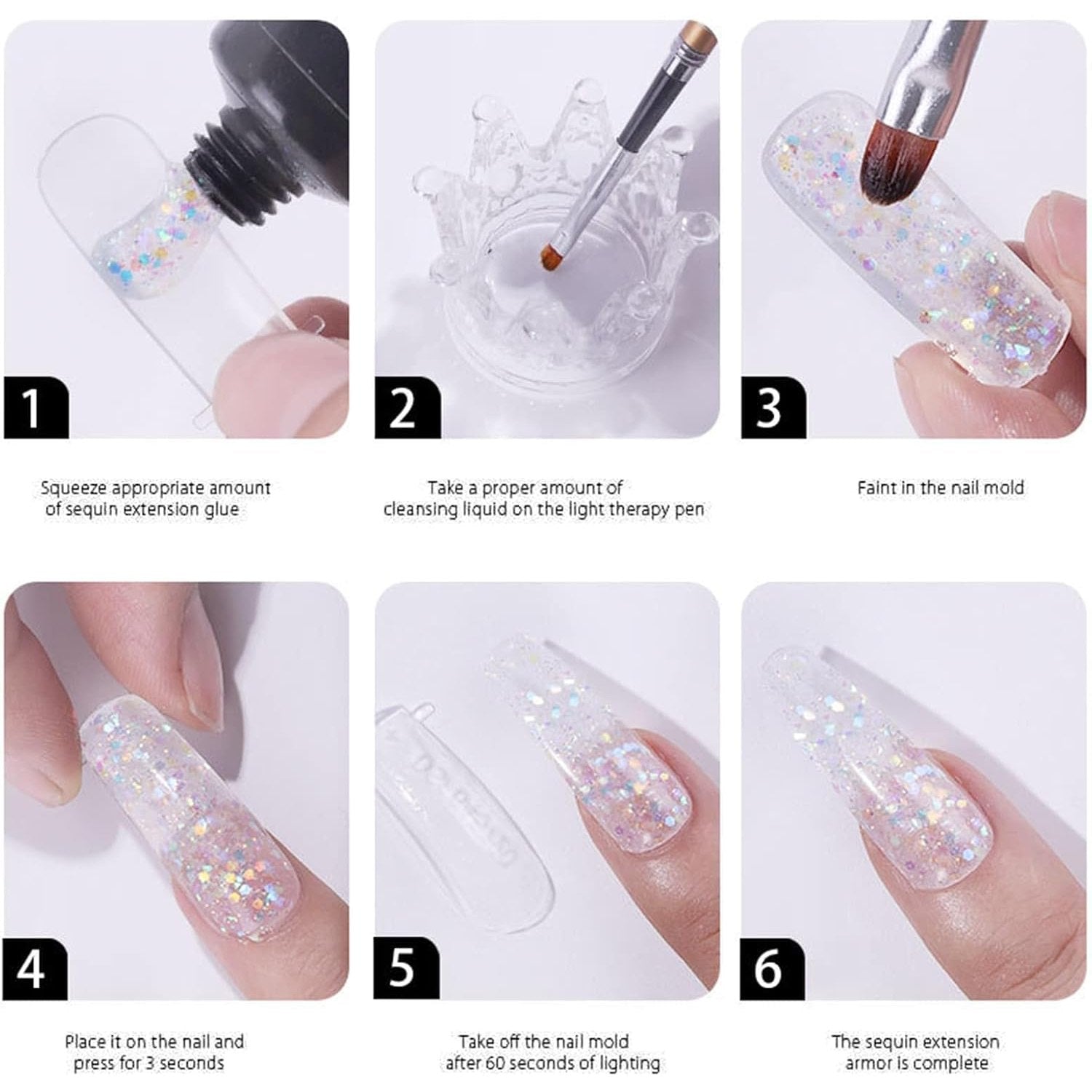 1

Squeeze appropriate amount of sequin extension glue

2

Take a proper amount of cleansing liquid on the light therapy pen

3

Faint in the nail mold

4

Place it on the nail and press for 3 seconds

5

Take off the nail mold after 60 seconds of lighting

6

The sequin extension armor is complete