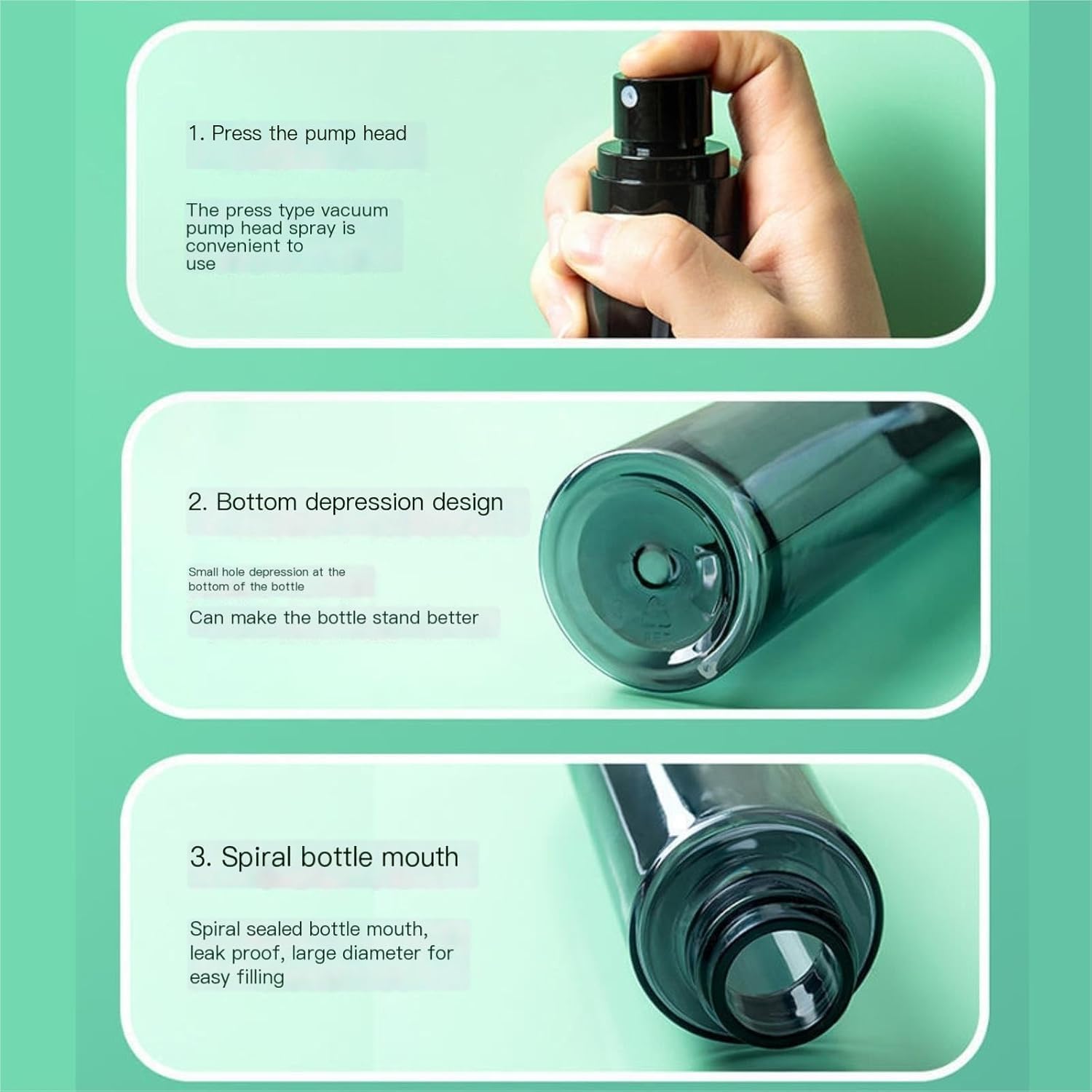 1. Press the pump head

The press type vacuum pump head spray is convenient to use

2. Bottom depression design

Small hole depression at the bottom of the bottle

Can make the bottle stand better

3. Spiral bottle mouth

Spiral sealed bottle mouth, leak proof, large diameter for easy filling