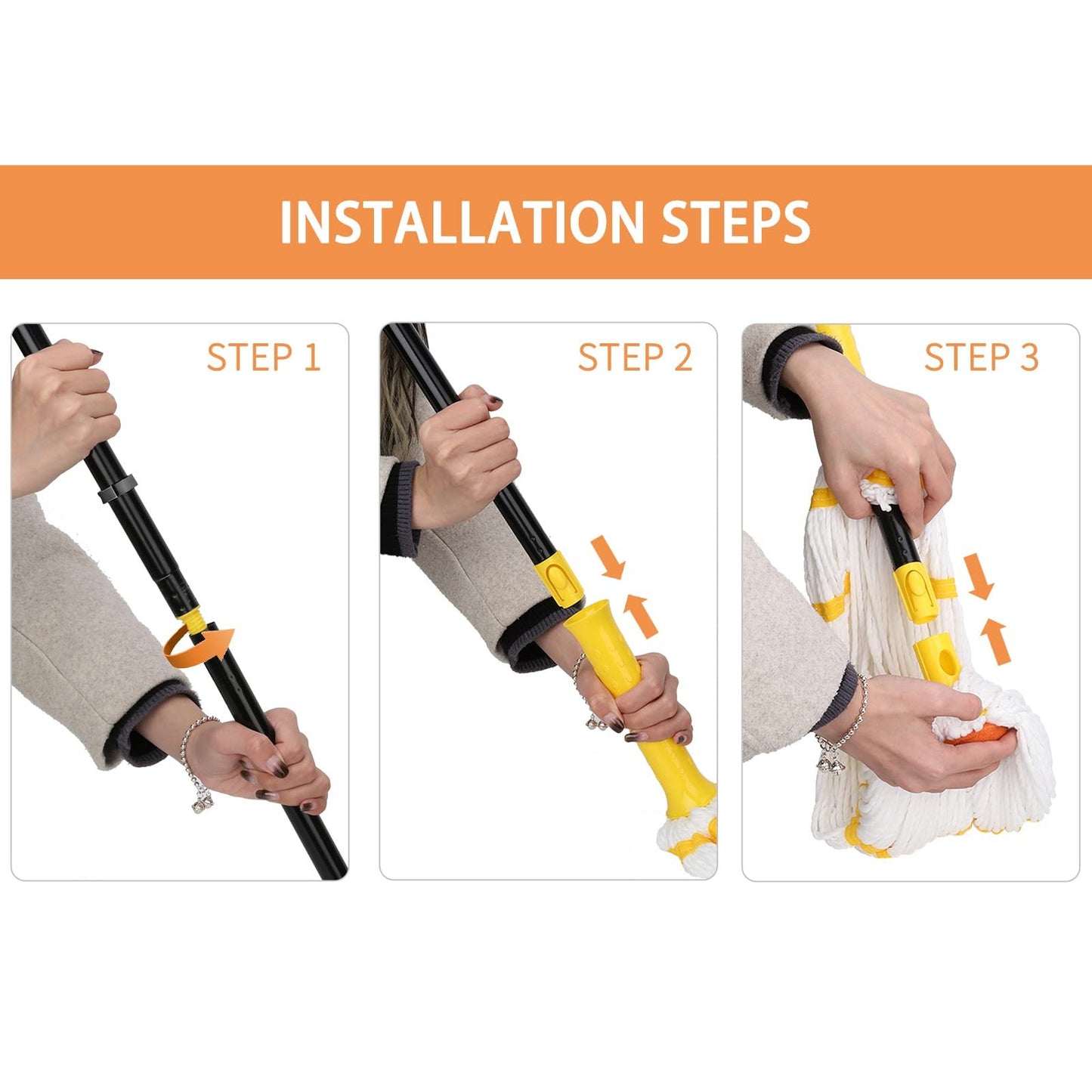 INSTALLATION STEPS

STEP 1

STEP 2

STEP 3