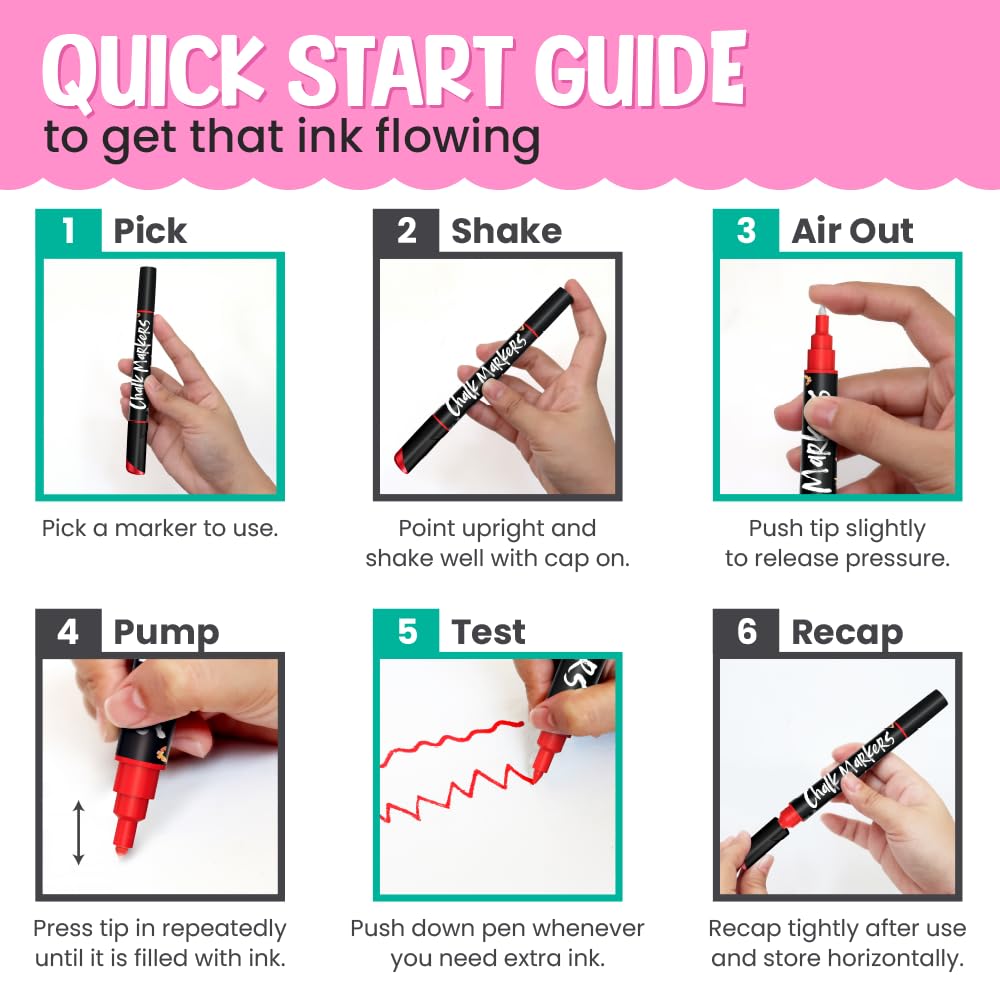 QUICK START GUIDE
to get that ink flowing

1 Pick

Chalk Markers

Pick a marker to use.

2 Shake

Chalk Markers

Point upright and shake well with cap on.

3 Air Out

Markers

Push tip slightly to release pressure.

4 Pump

Press tip in repeatedly until it is filled with ink.

5 Test

Push down pen whenever you need extra ink.

6 Recap

Chalk Markers

Recap tightly after use and store horizontally.