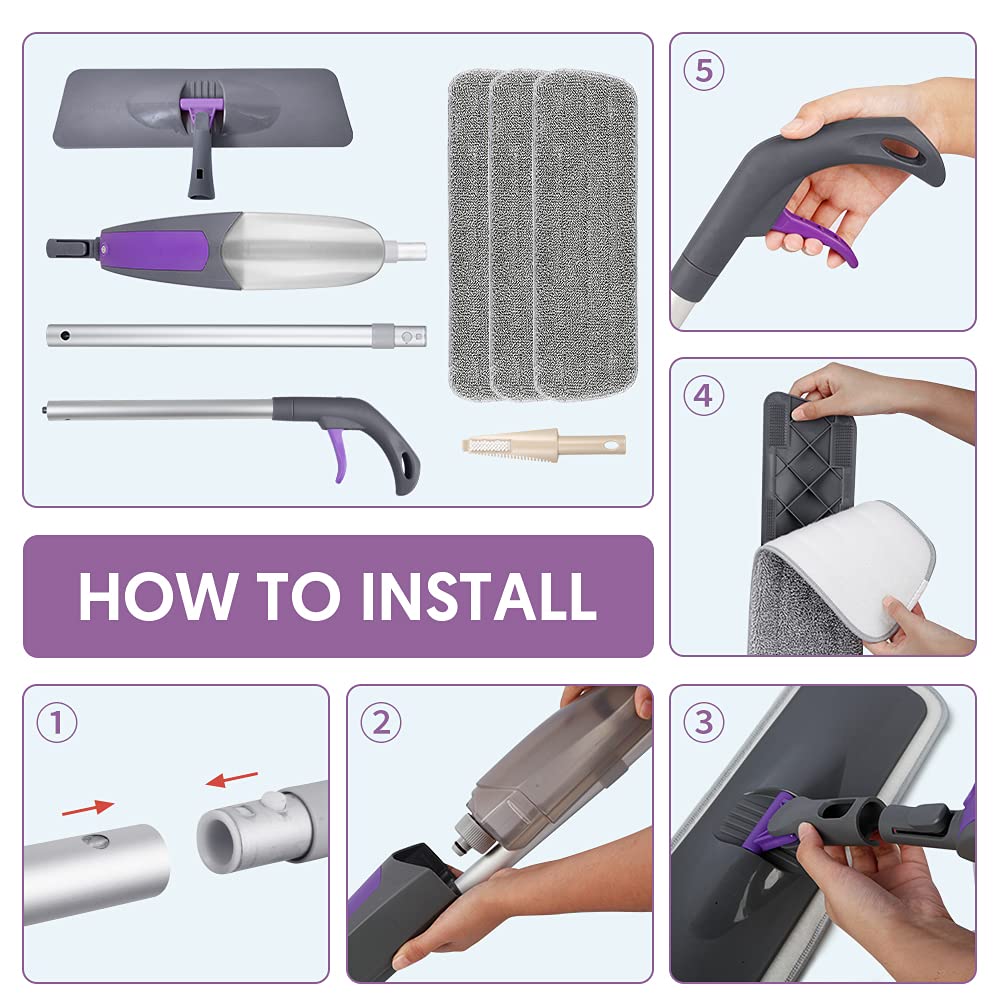 5

4

HOW TO INSTALL

1

2

3