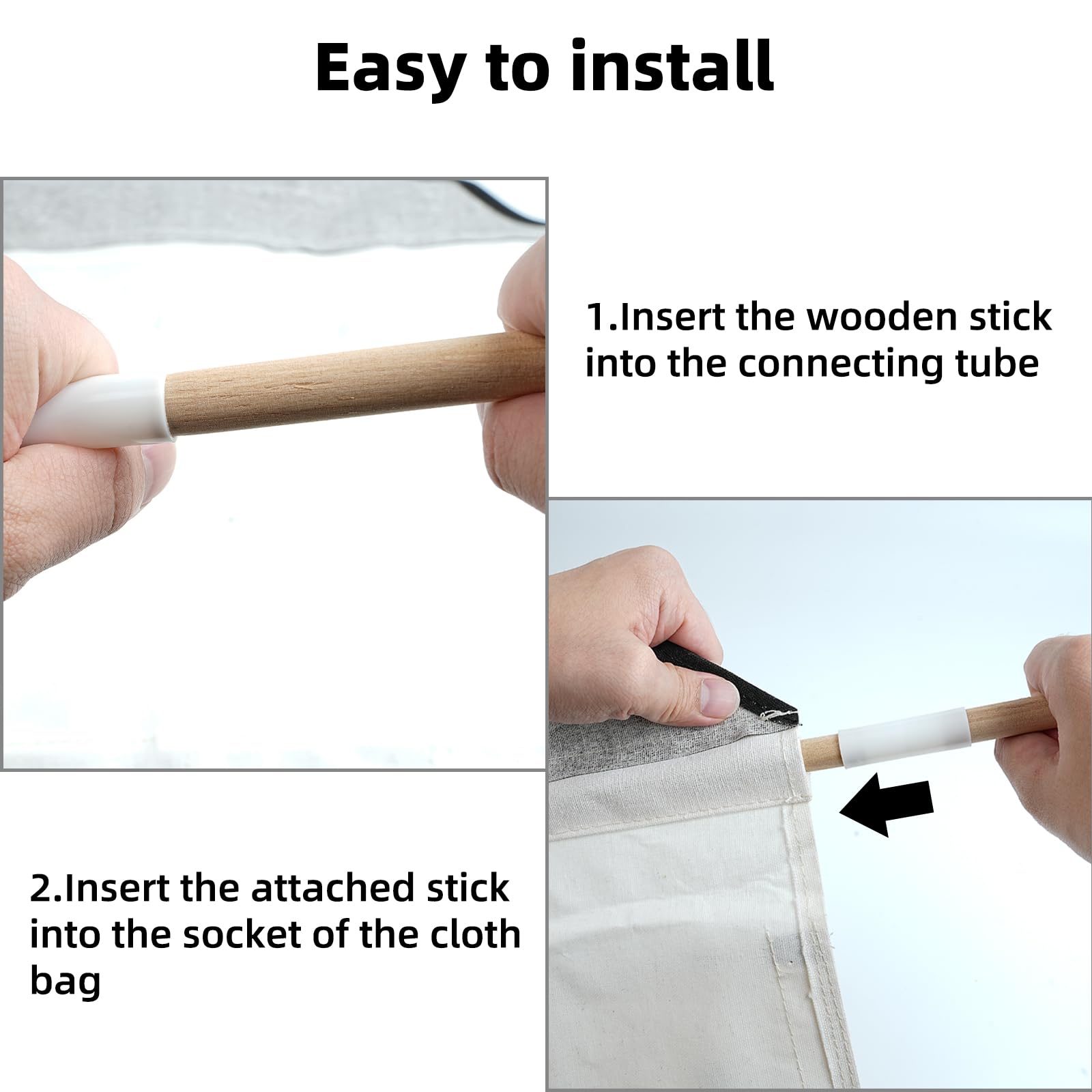 Easy to install

1.Insert the wooden stick into the connecting tube

2.Insert the attached stick into the socket of the cloth bag