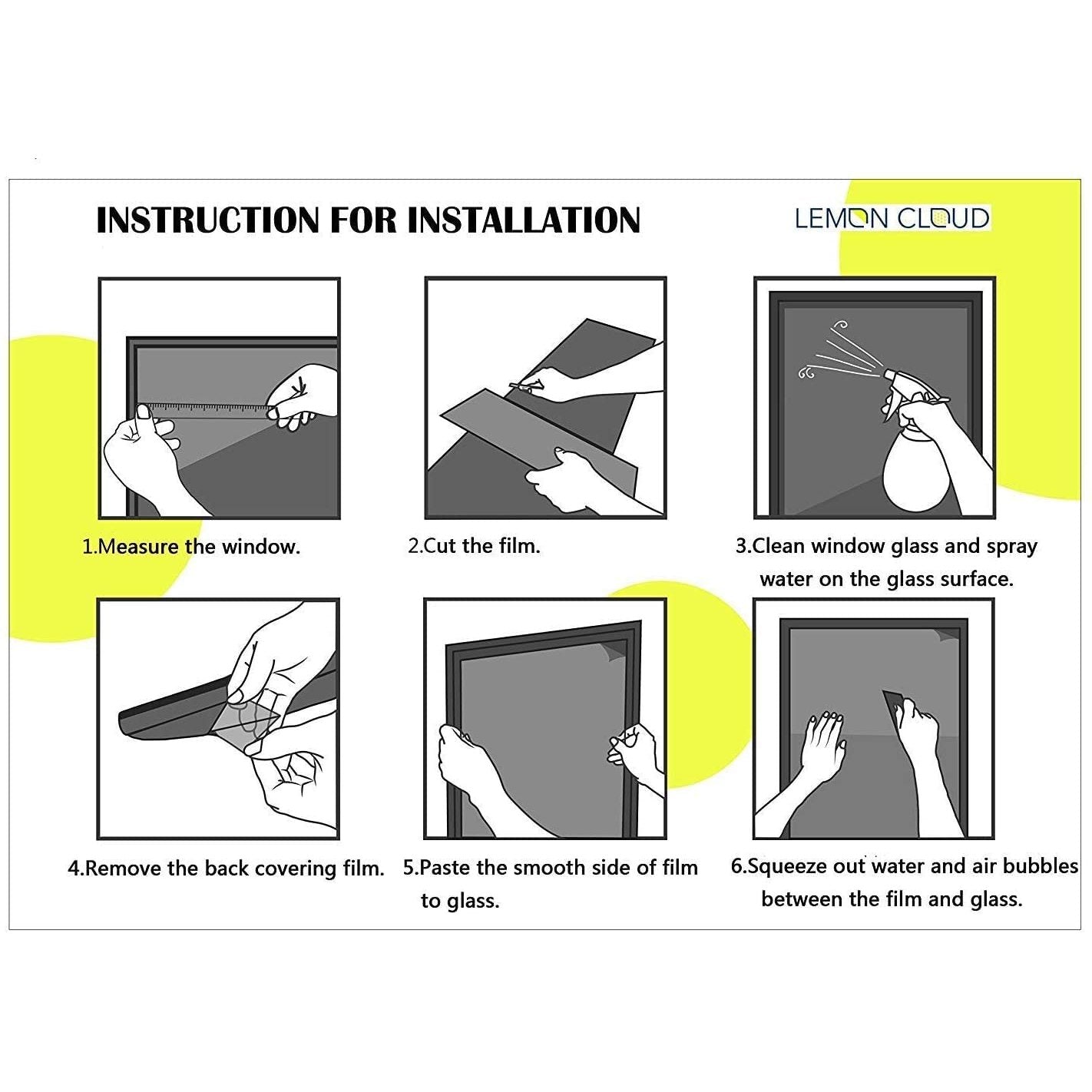 INSTRUCTION FOR INSTALLATION

LEMON CLOUD

1.Measure the window.

2.Cut the film.

3.Clean window glass and spray water on the glass surface.

4.Remove the back covering film.

5.Paste the smooth side of film to glass.

6.Squeeze out water and air bubbles between the film and glass.