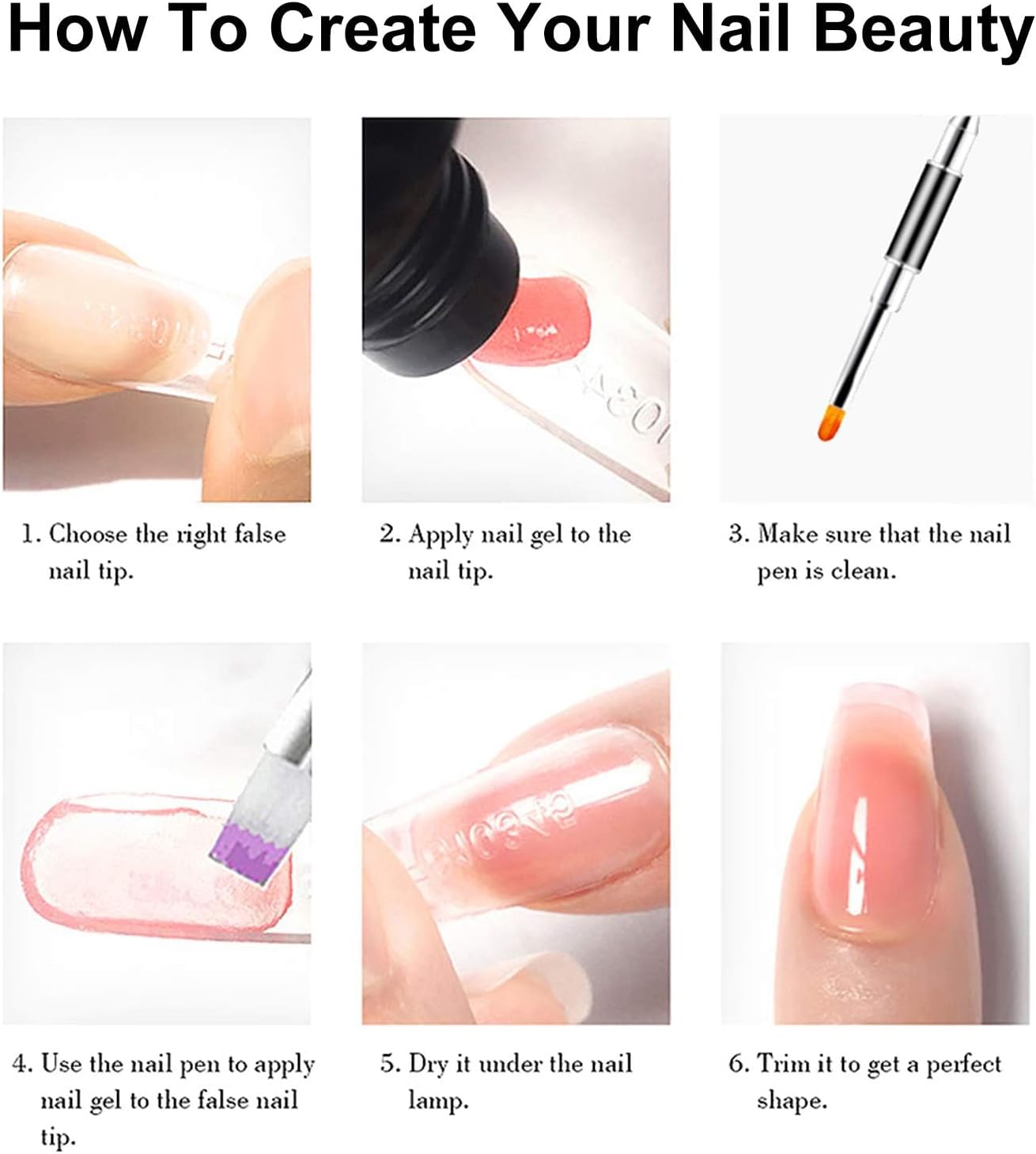 How To Create Your Nail Beauty

1. Choose the right false nail tip.

2. Apply nail gel to the nail tip.

3. Make sure that the nail pen is clean.

4. Use the nail pen to apply nail gel to the false nail tip.

5. Dry it under the nail lamp.

6. Trim it to get a perfect shape.