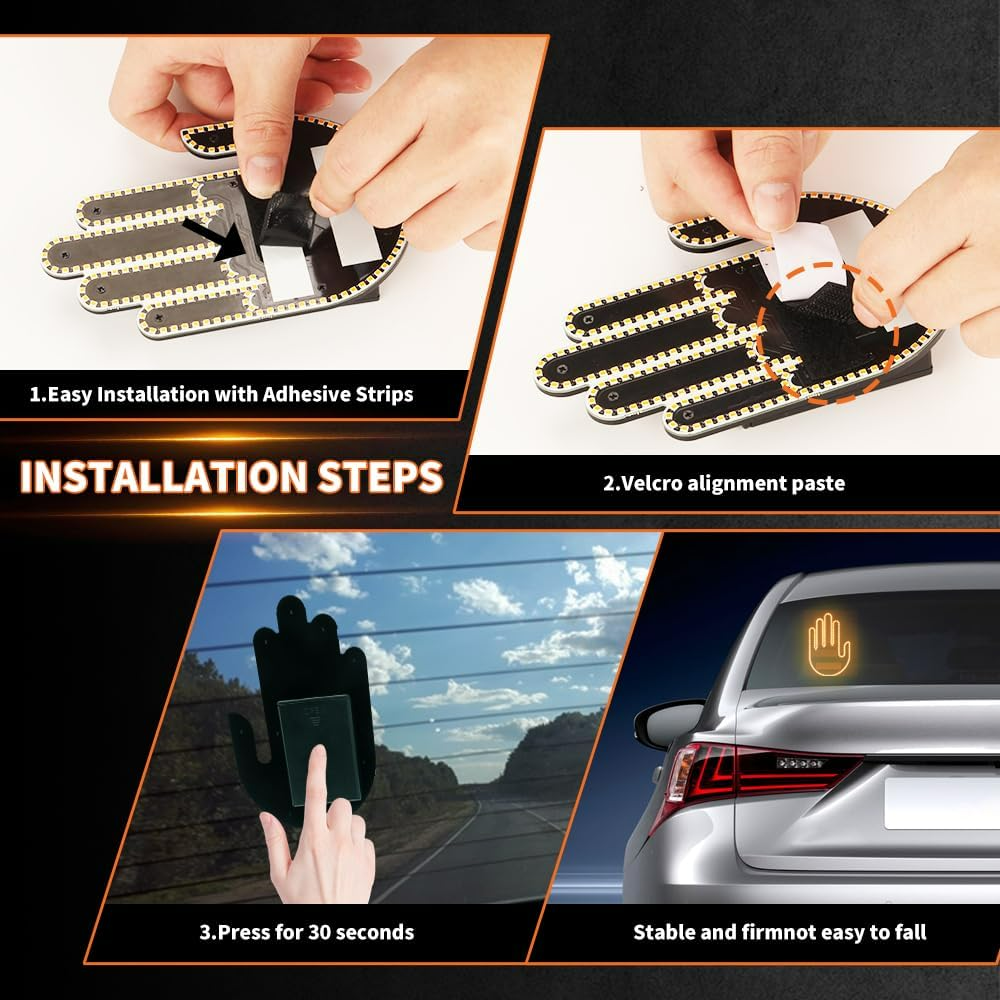 1.Easy Installation with Adhesive Strips

INSTALLATION STEPS

2.Velcro alignment paste

3.Press for 30 seconds

Stable and firmnot easy to fall