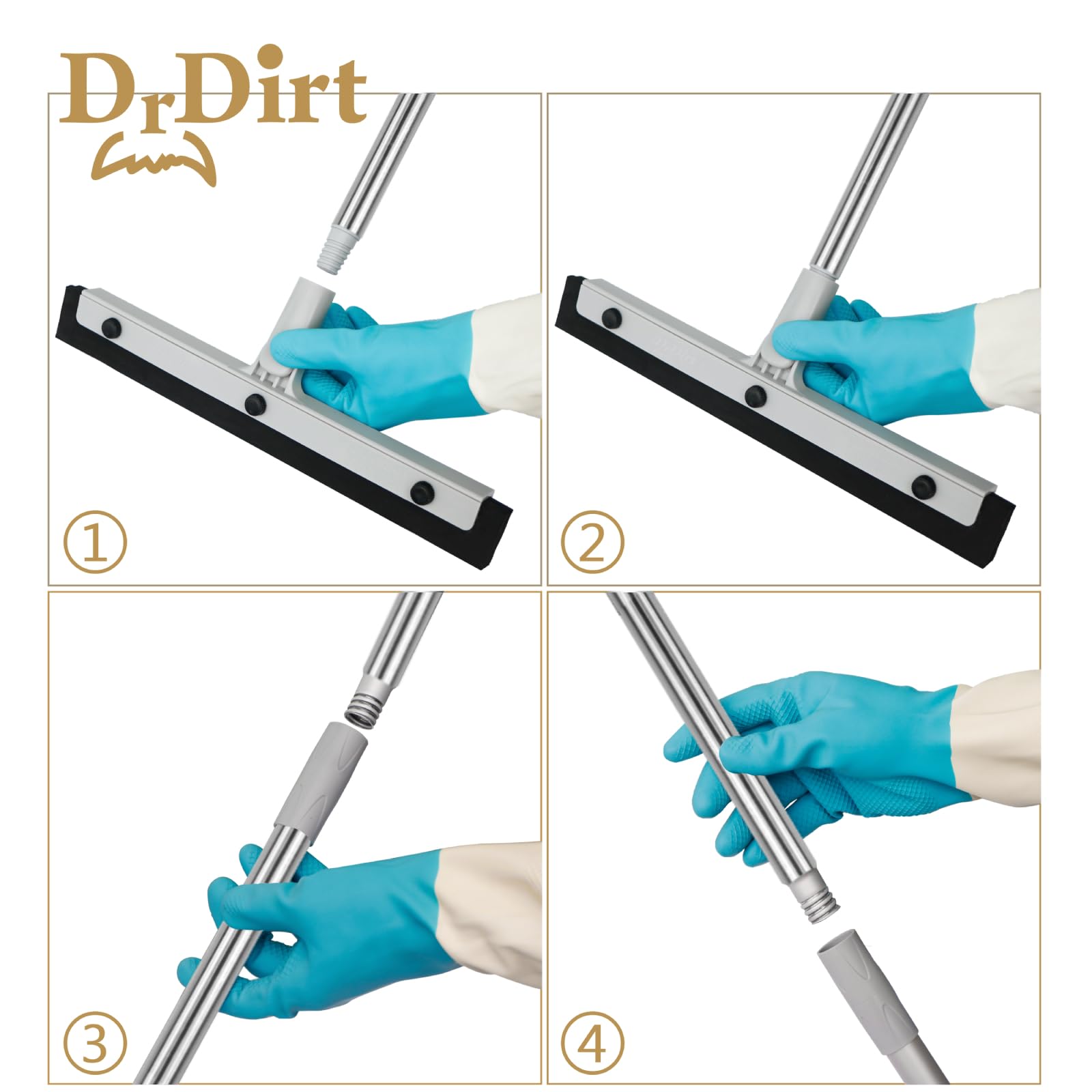 DrDirt

①

②

③

④