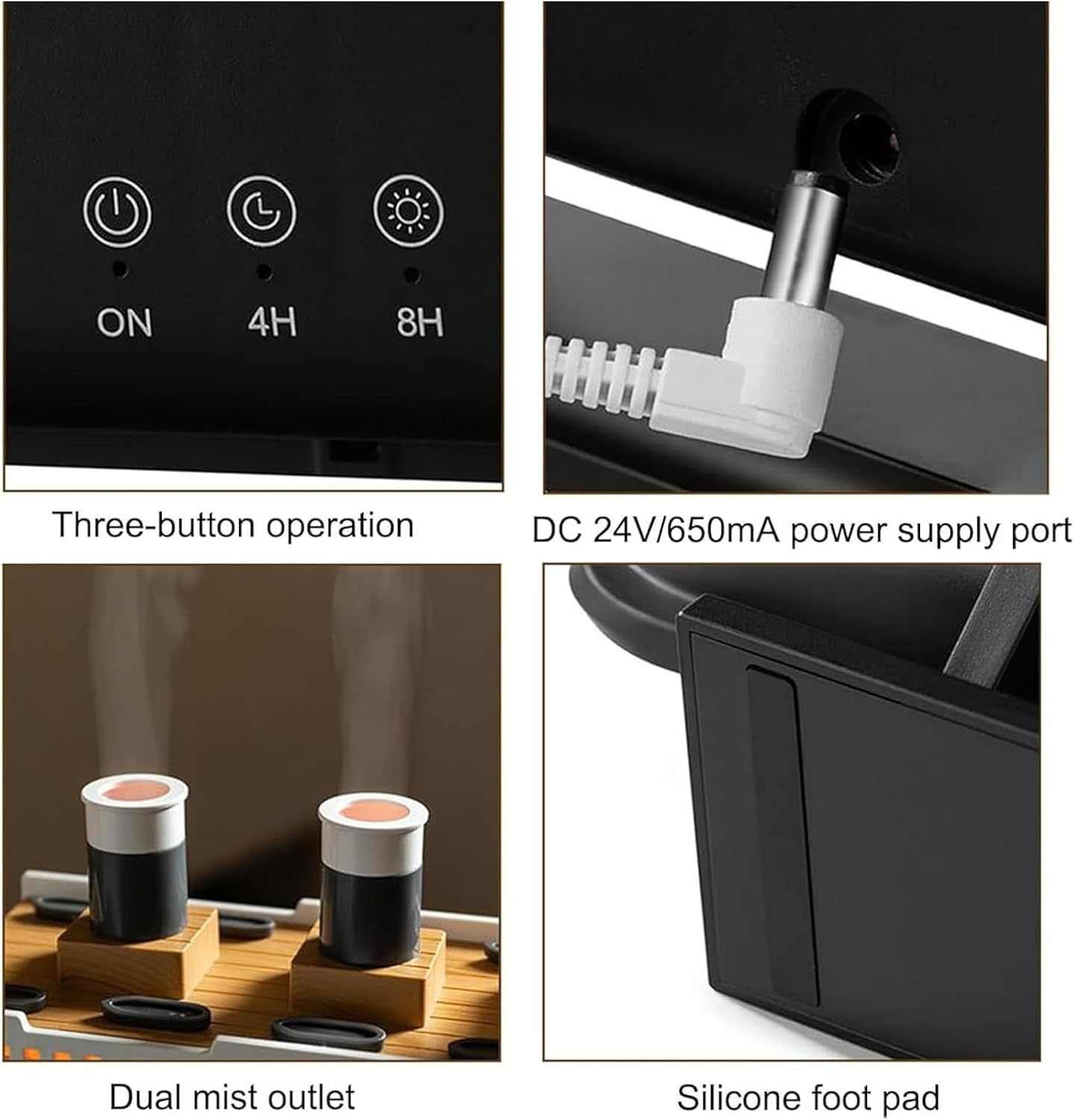 ON
4H
8H

Three-button operation

DC 24V/650mA power supply port

Dual mist outlet

Silicone foot pad