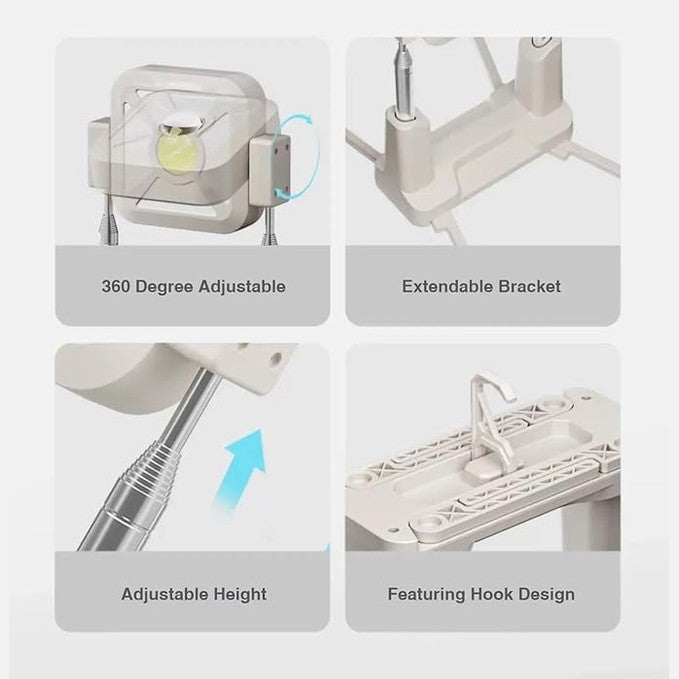 360 Degree Adjustable

Extendable Bracket

Adjustable Height

Featuring Hook Design