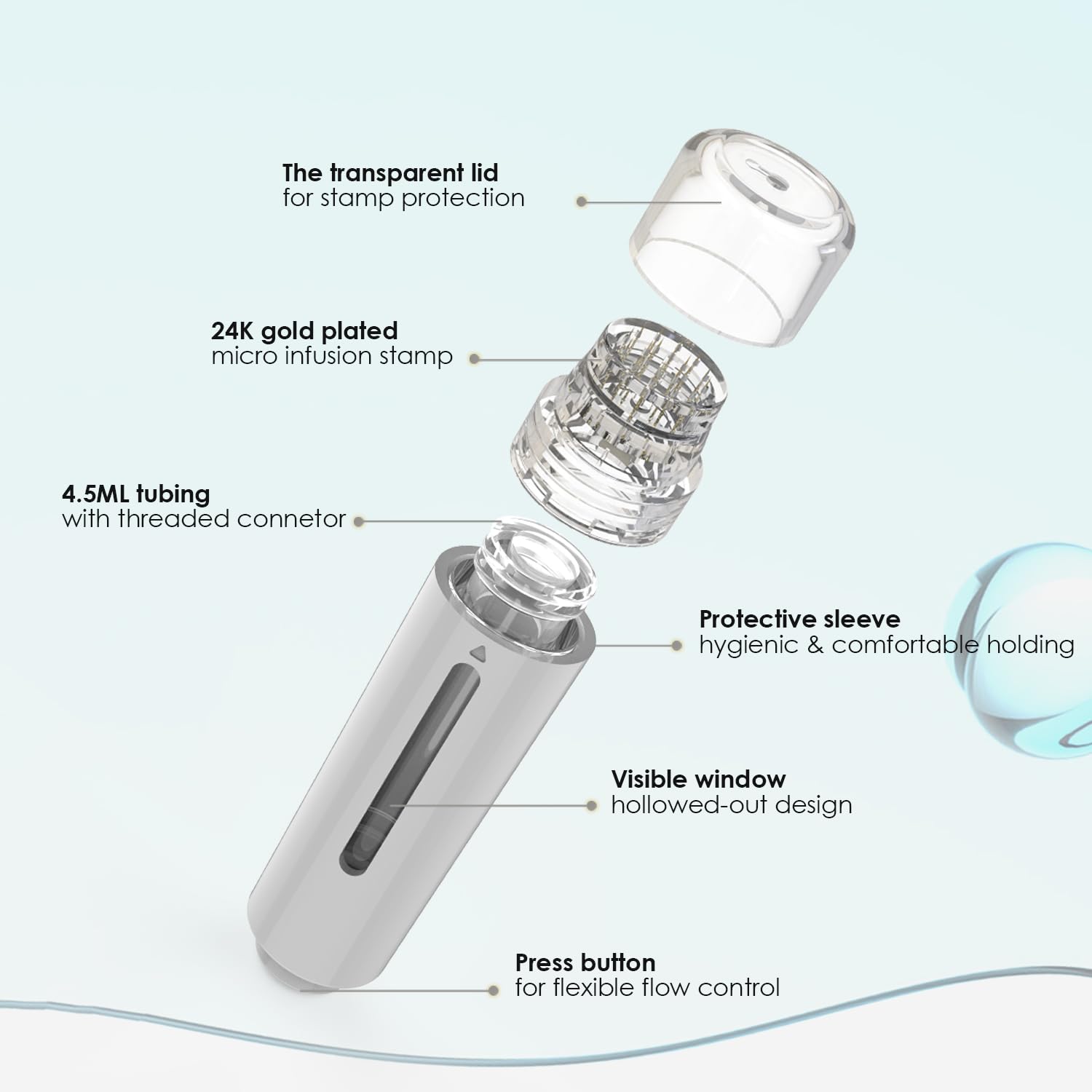 The transparent lid
for stamp protection

24K gold plated
micro infusion stamp

4.5ML tubing
with threaded connetor

Protective sleeve
hygienic & comfortable holding

Visible window
hollowed-out design

Press button
for flexible flow control