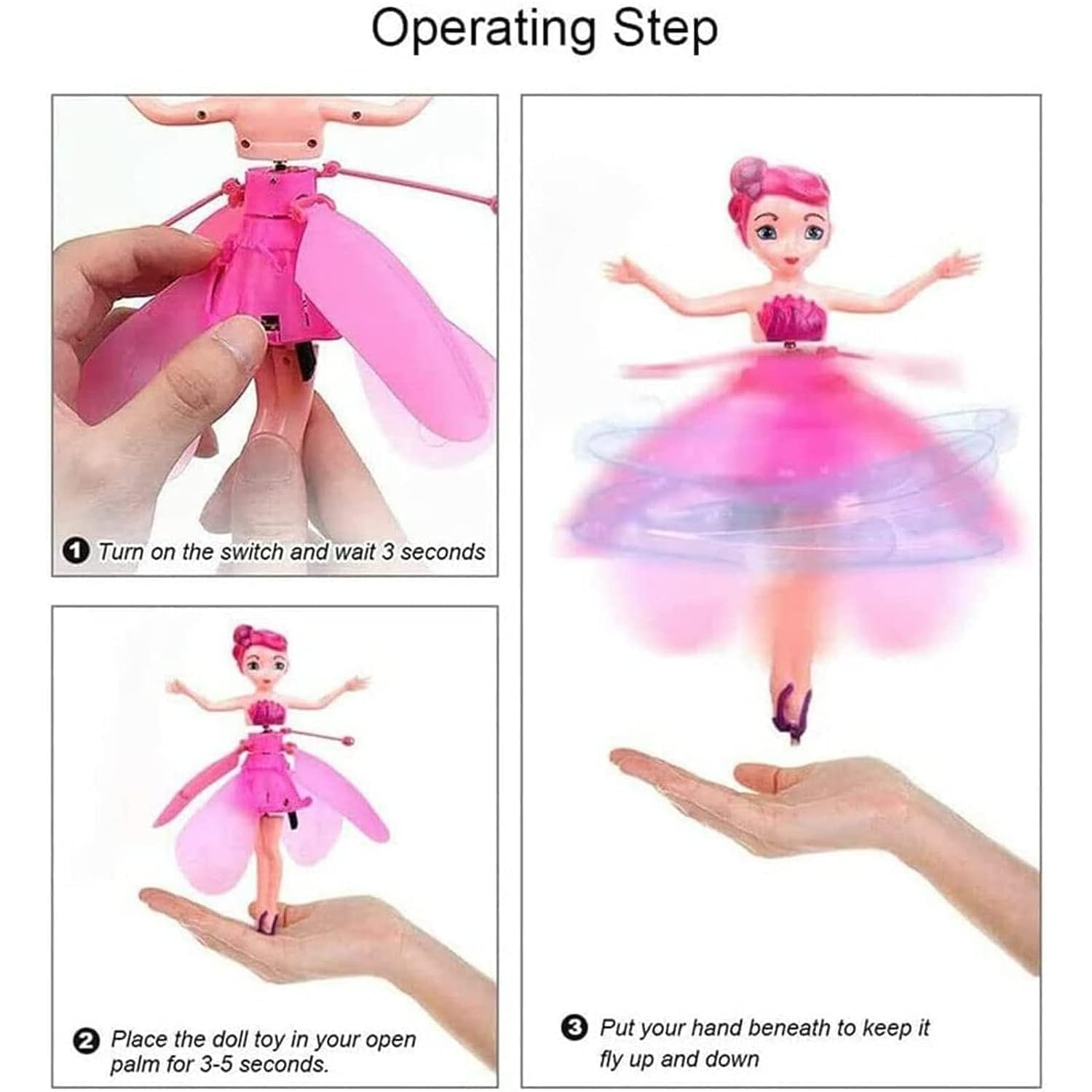 Operating Step

❶ Turn on the switch and wait 3 seconds

❷ Place the doll toy in your open palm for 3-5 seconds.

❸ Put your hand beneath to keep it fly up and down