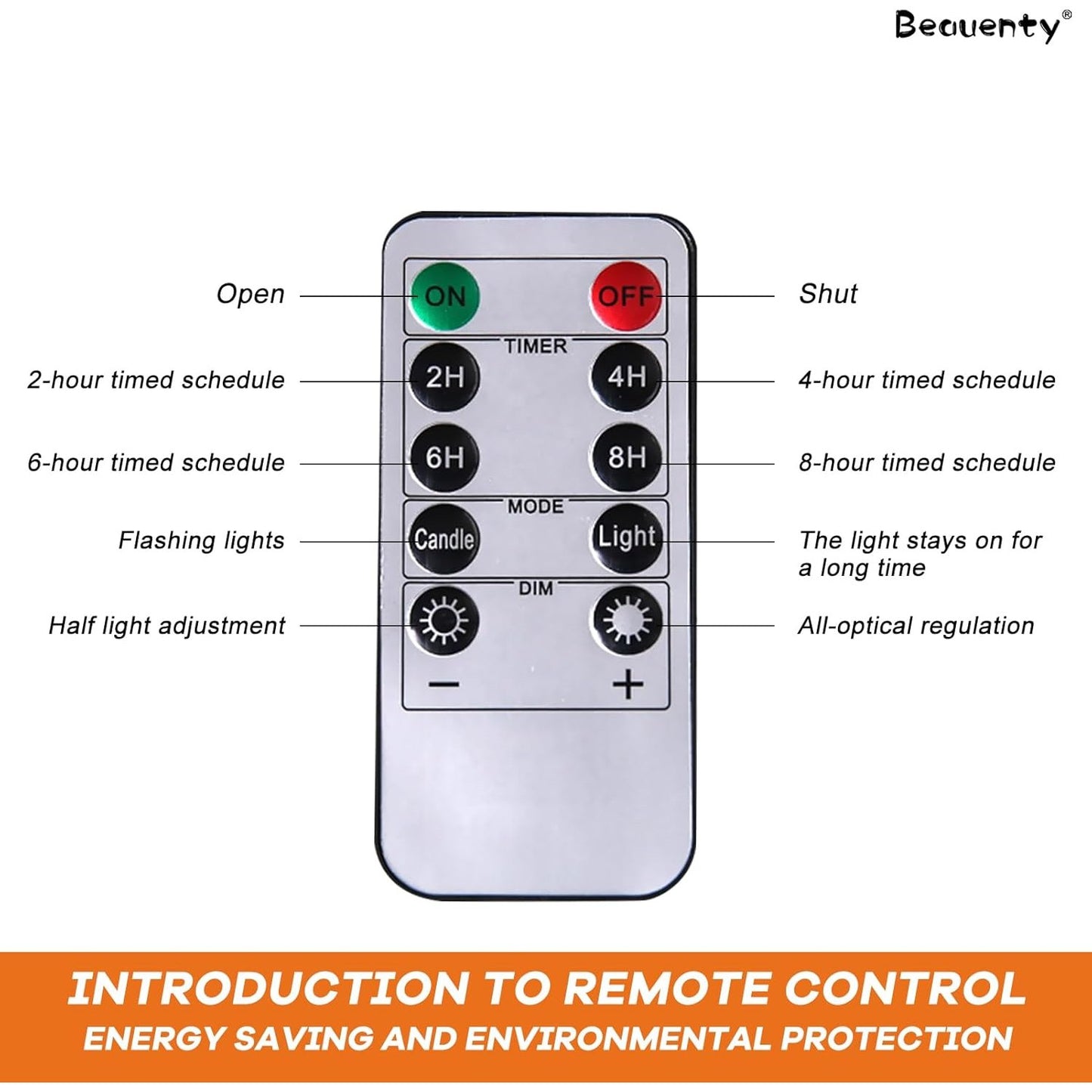 Beauenty®

Open

ON

OFF

Shut

TIMER

2-hour timed schedule

2H

4H

4-hour timed schedule

6-hour timed schedule

6H

8H

8-hour timed schedule

MODE

Flashing lights

Candle

Light

The light stays on for a long time

DIM

Half light adjustment

All-optical regulation

−

+

INTRODUCTION TO REMOTE CONTROL

ENERGY SAVING AND ENVIRONMENTAL PROTECTION