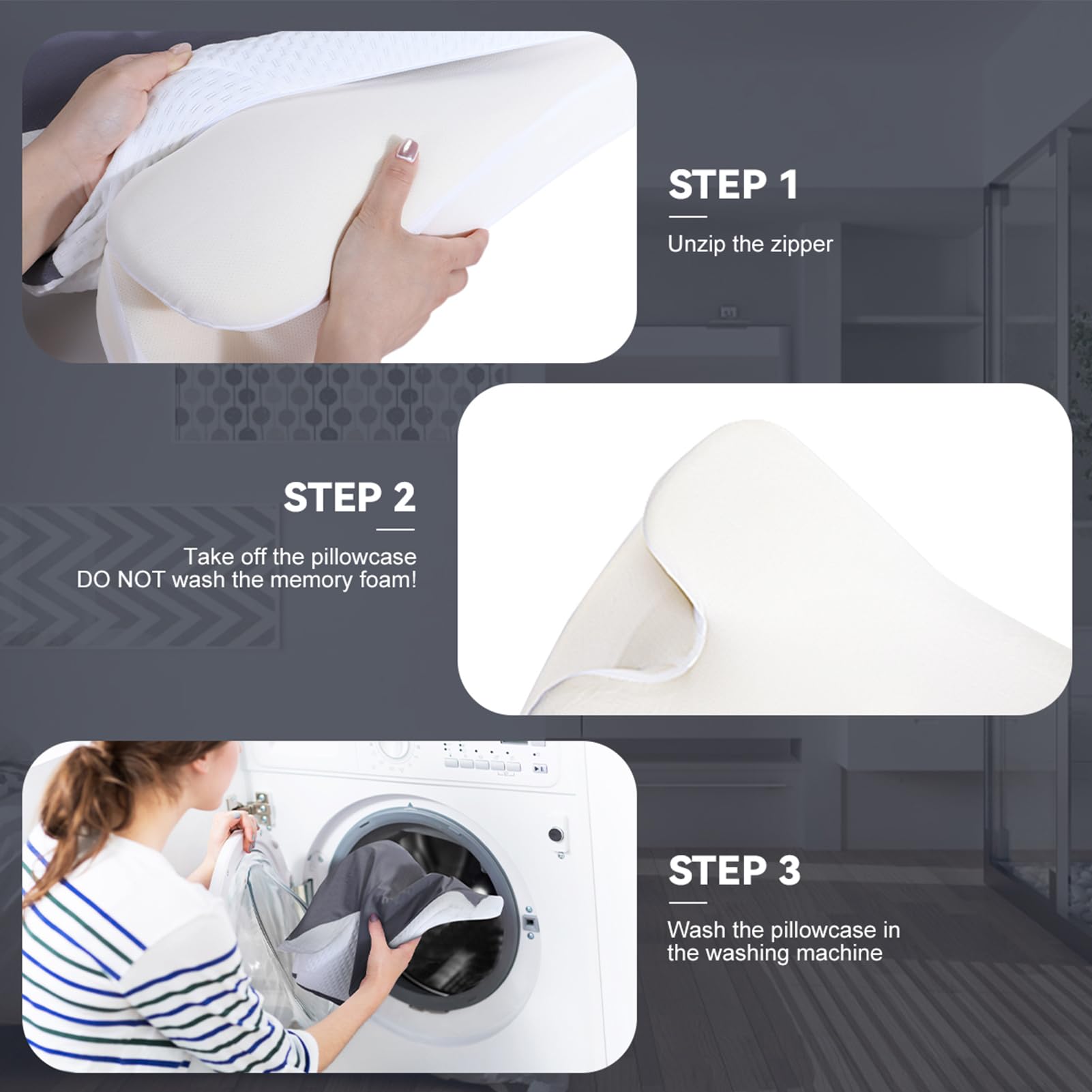 STEP 1

Unzip the zipper

STEP 2

Take off the pillowcase
DO NOT wash the memory foam!

STEP 3

Wash the pillowcase in the washing machine