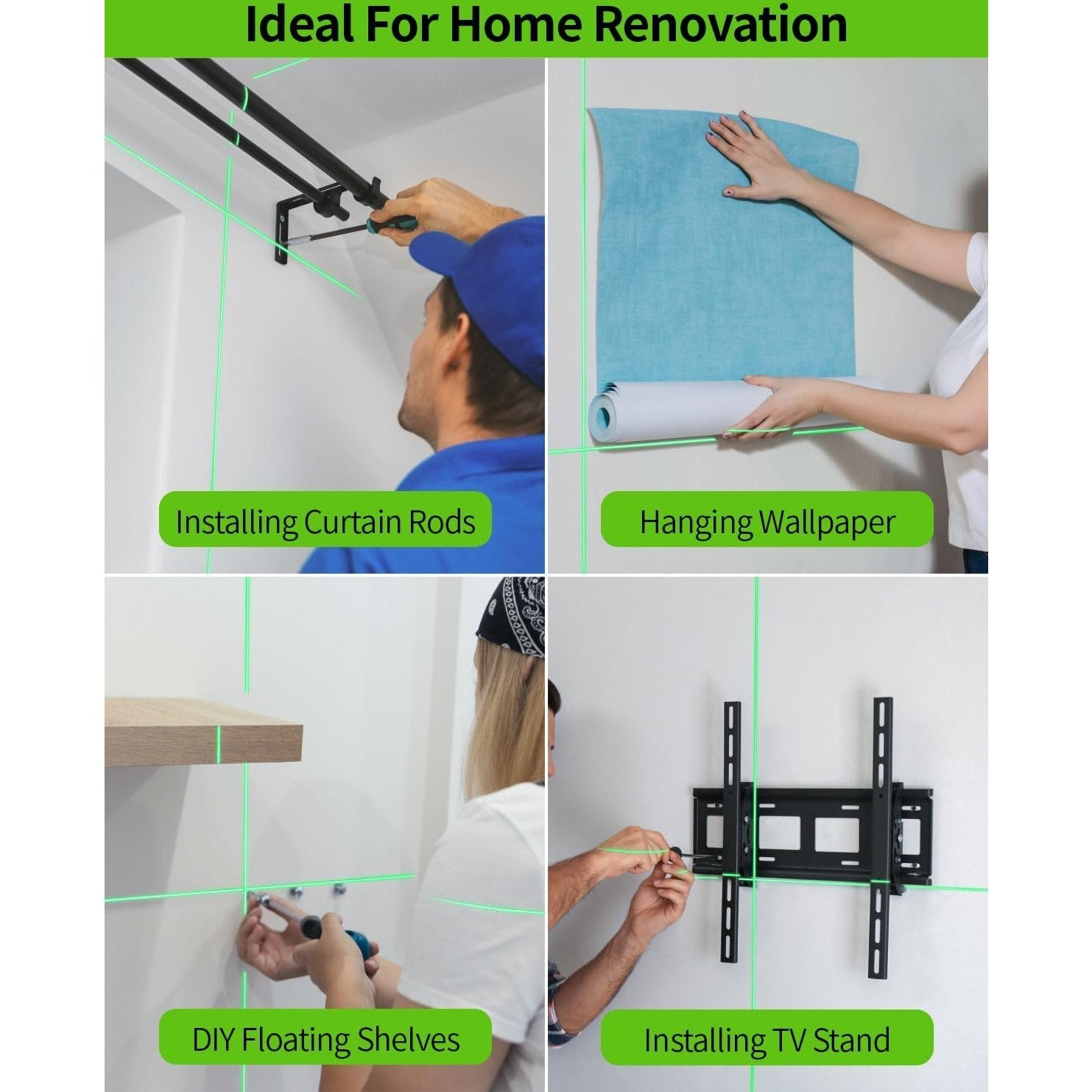 Ideal For Home Renovation

Installing Curtain Rods

Hanging Wallpaper

DIY Floating Shelves

Installing TV Stand