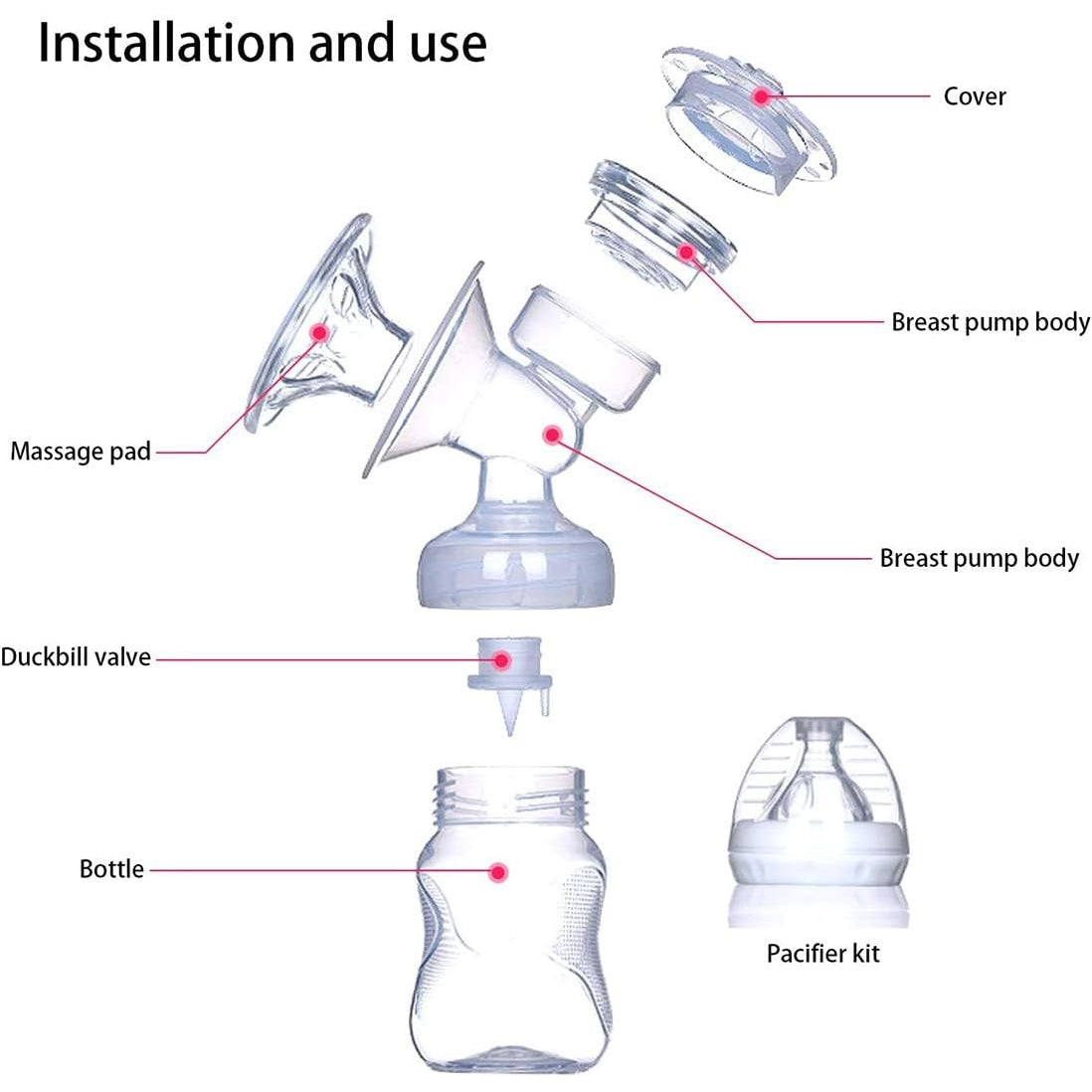 Installation and use

Cover

Breast pump body

Massage pad

Breast pump body

Duckbill valve

Bottle

Pacifier kit