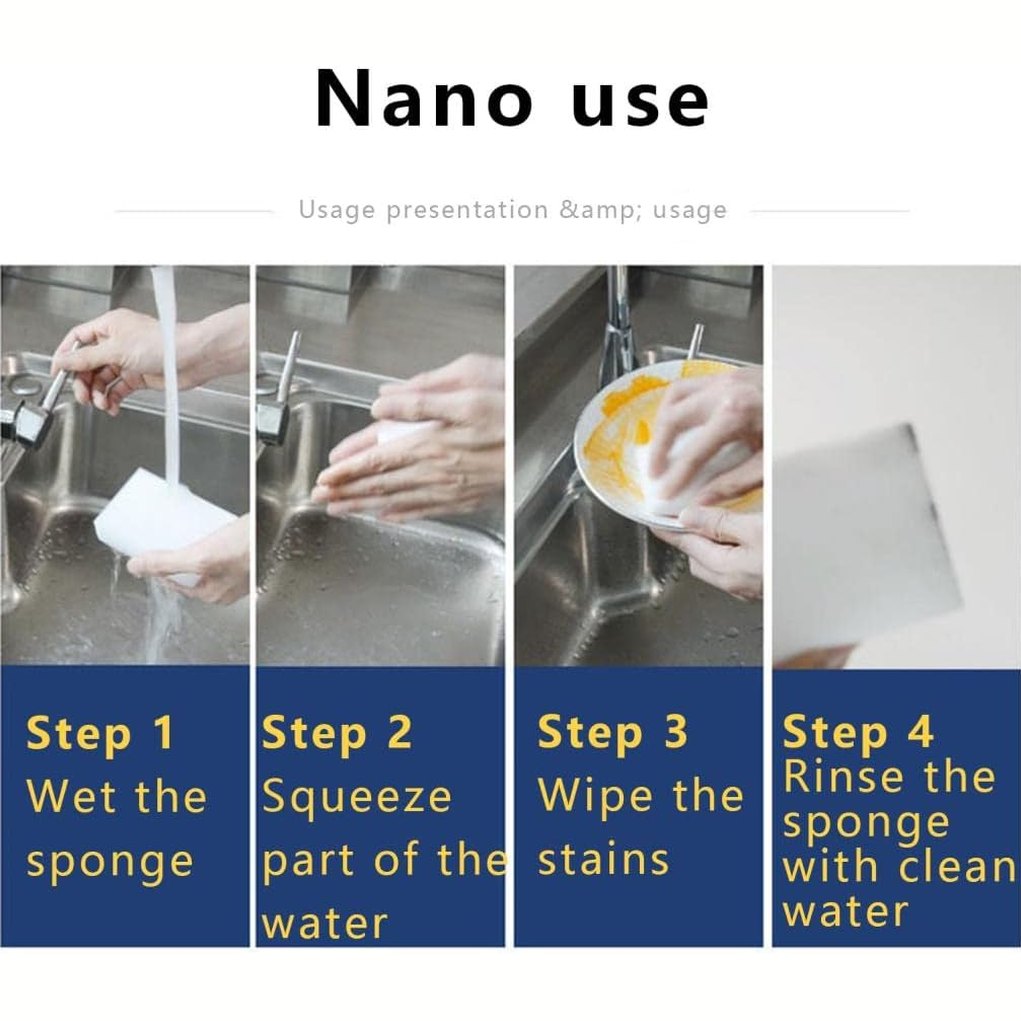 Nano use

Usage presentation &amp; usage

Step 1
Wet the sponge

Step 2
Squeeze part of the water

Step 3
Wipe the stains

Step 4
Rinse the sponge with clean water