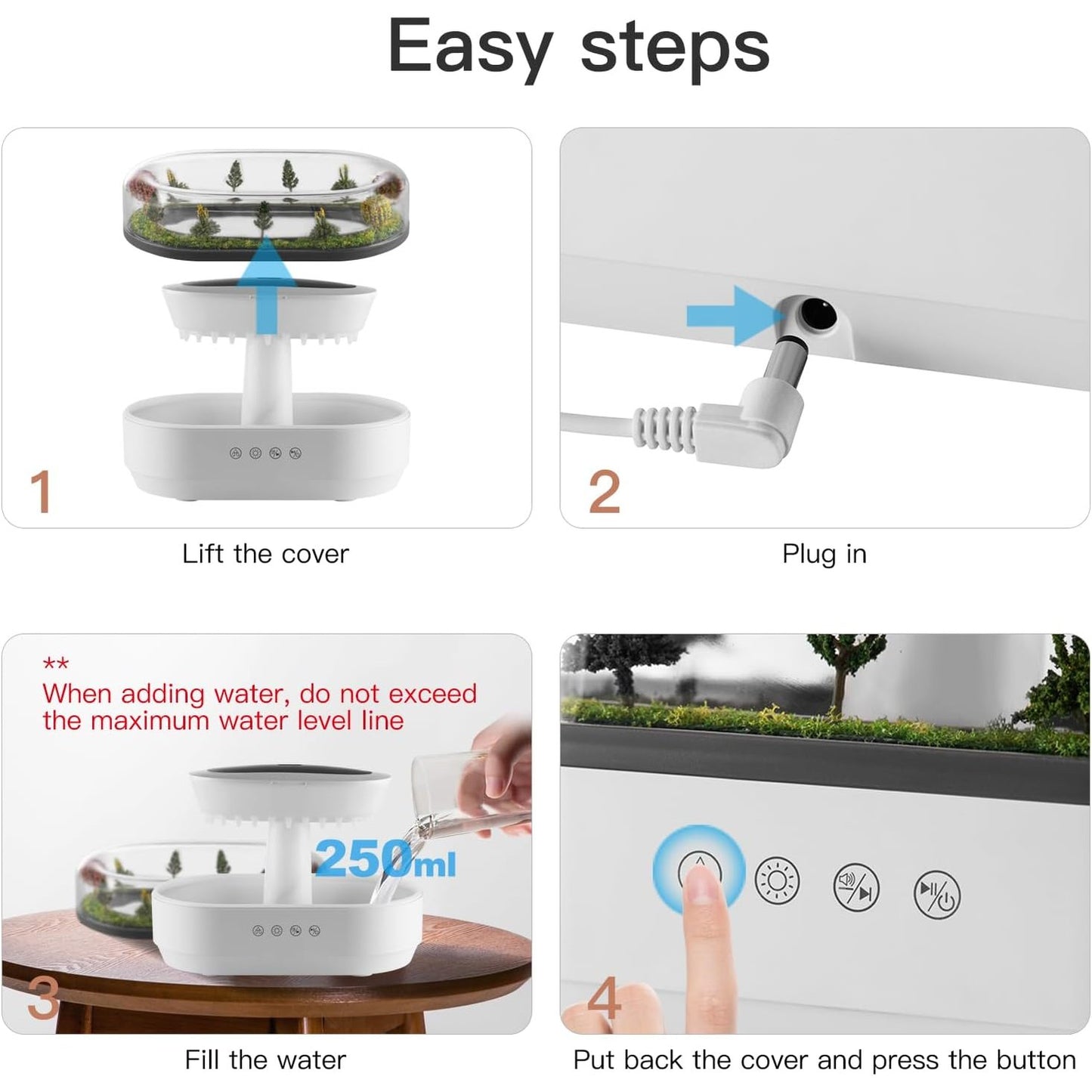 Easy steps

1

Lift the cover

2

Plug in

**
When adding water, do not exceed the maximum water level line

250ml

3

Fill the water

4

Put back the cover and press the button