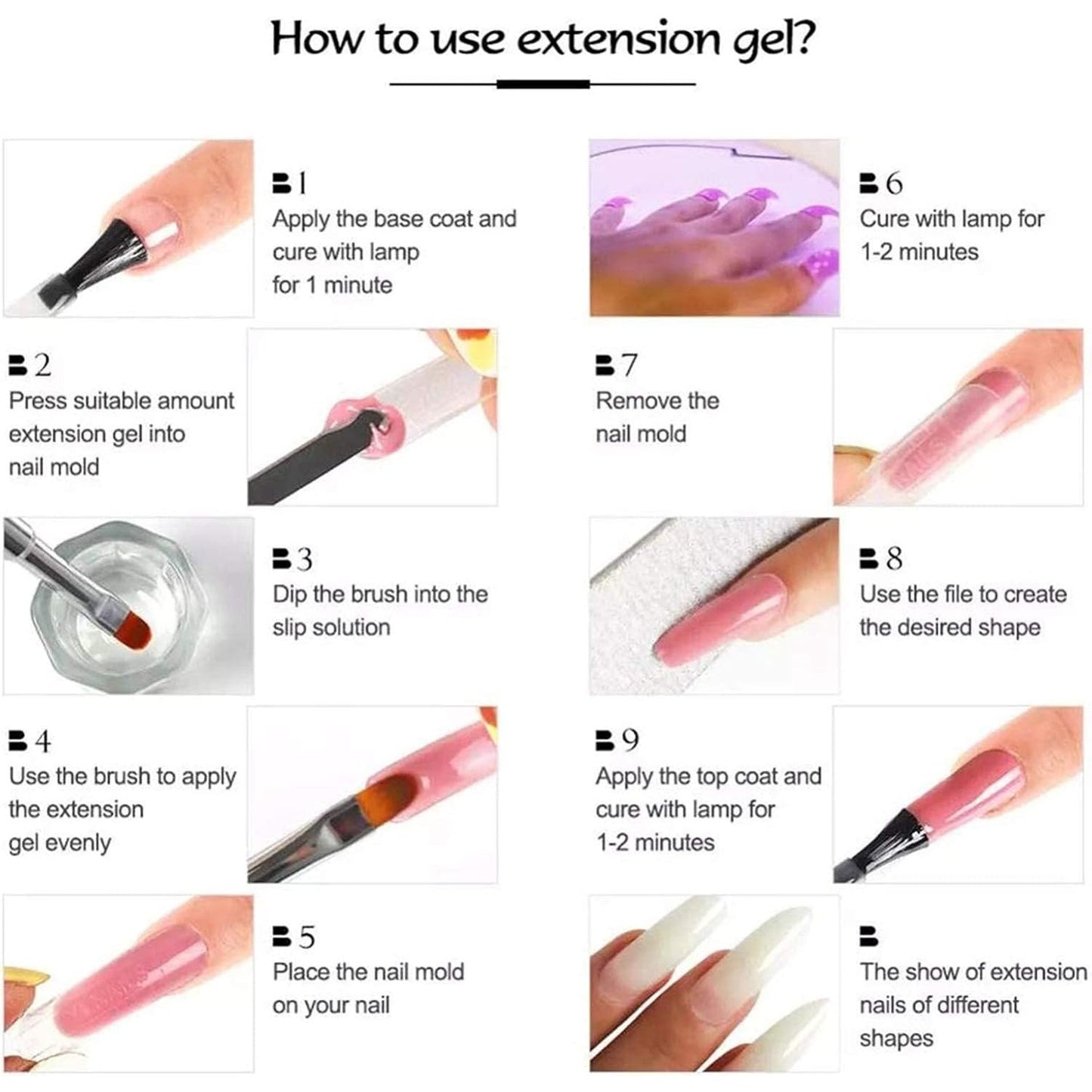 How to use extension gel?

1
Apply the base coat and cure with lamp for 1 minute

2
Press suitable amount extension gel into nail mold

3
Dip the brush into the slip solution

4
Use the brush to apply the extension gel evenly

5
Place the nail mold on your nail

6
Cure with lamp for 1-2 minutes

7
Remove the nail mold

8
Use the file to create the desired shape

9
Apply the top coat and cure with lamp for 1-2 minutes

The show of extension nails of different shapes