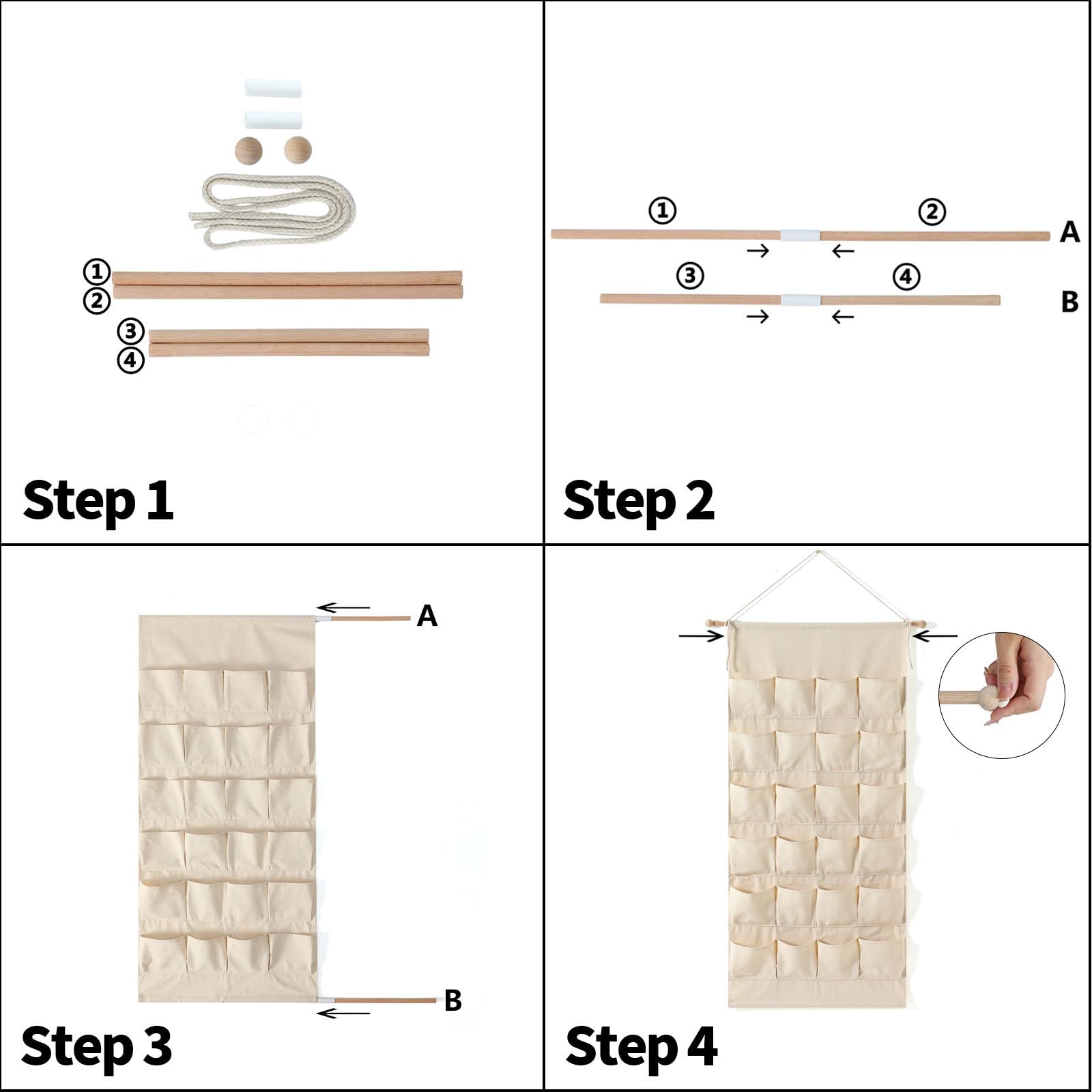 ①
②
③
④

Step 1

①
②
A
③
④
B

Step 2

A
B

Step 3

Step 4