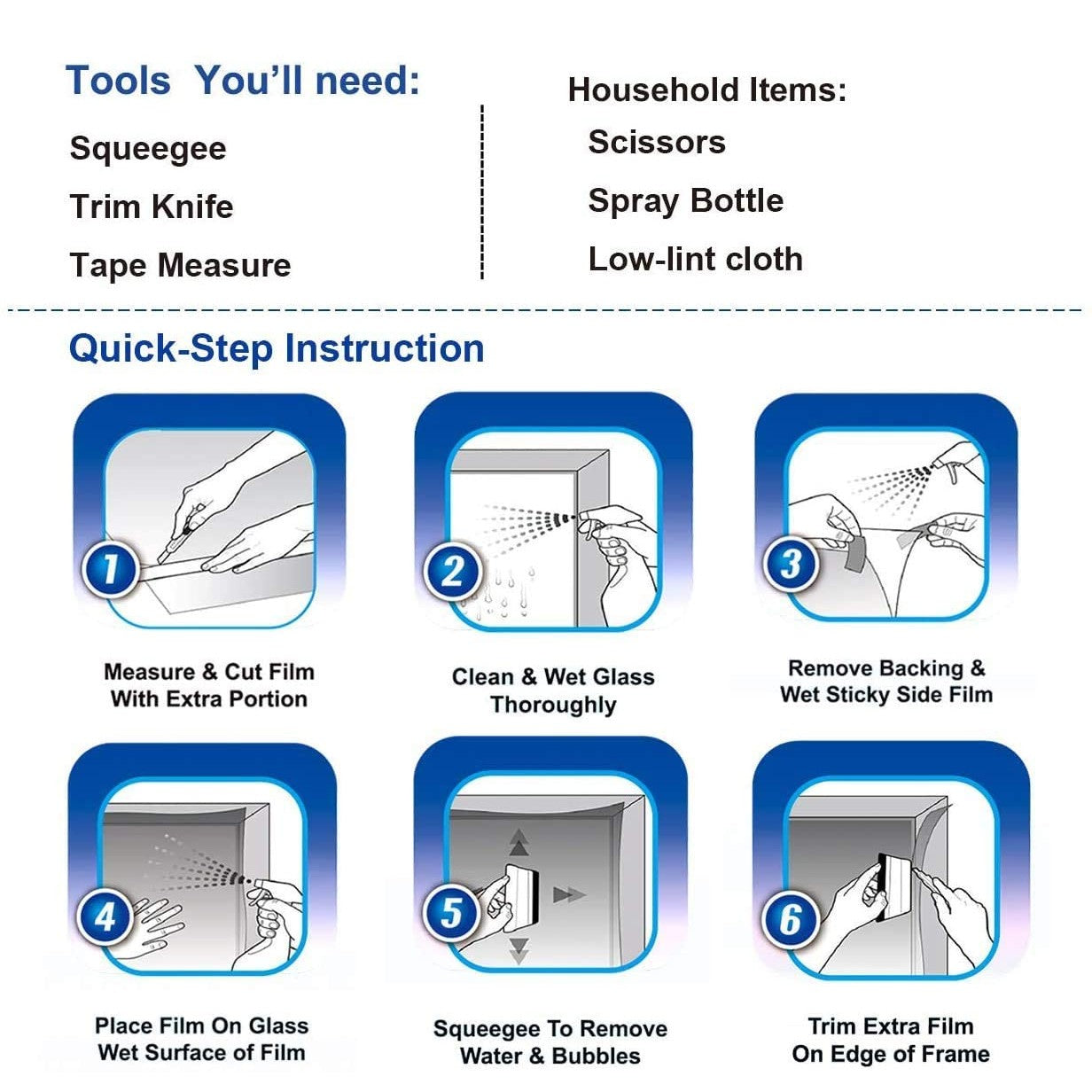 Tools You'll need:

Squeegee

Trim Knife

Tape Measure

Household Items:

Scissors

Spray Bottle

Low-lint cloth

Quick-Step Instruction

1

Measure & Cut Film With Extra Portion

2

Clean & Wet Glass Thoroughly

3

Remove Backing & Wet Sticky Side Film

4

Place Film On Glass Wet Surface of Film

5

Squeegee To Remove Water & Bubbles

6

Trim Extra Film On Edge of Frame