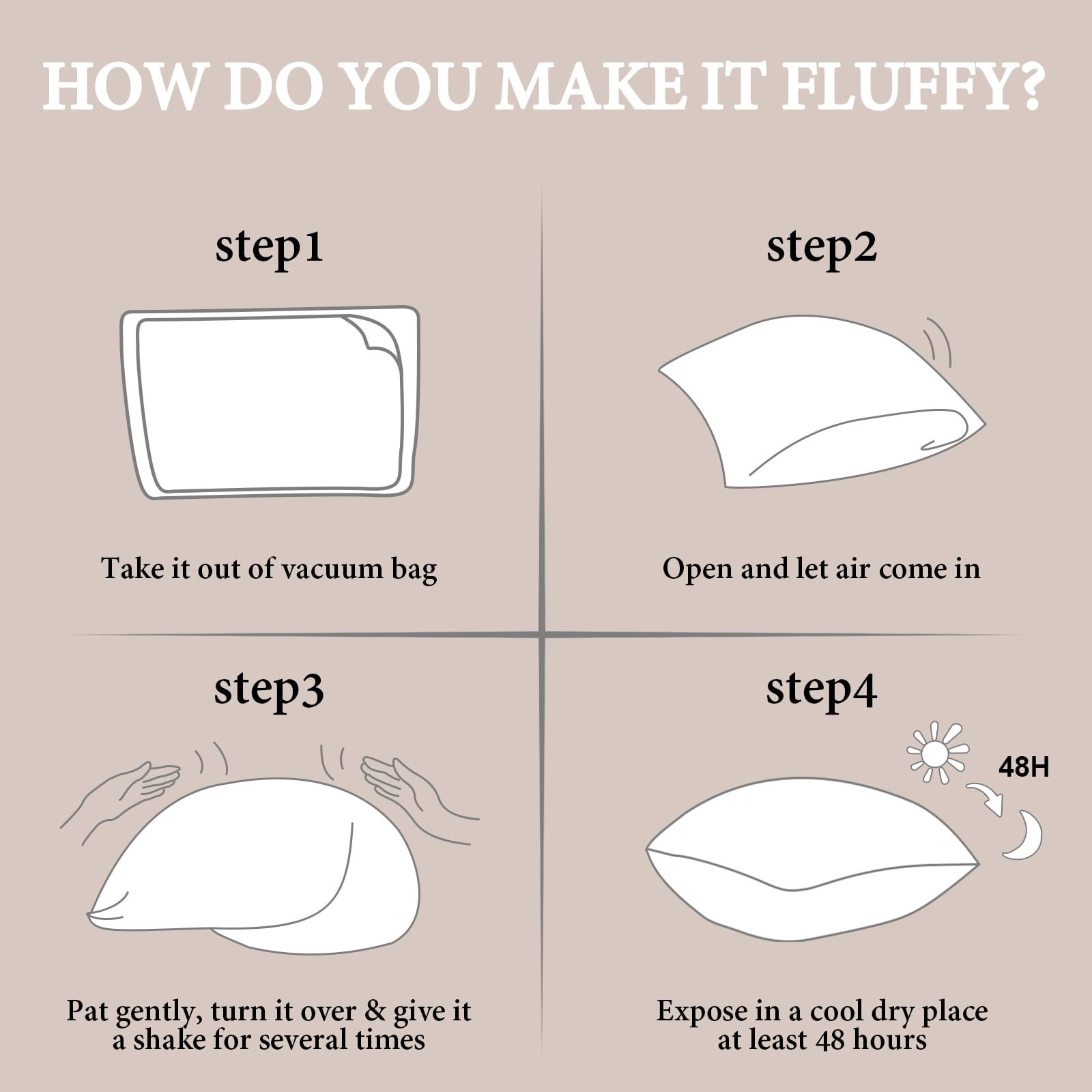 HOW DO YOU MAKE IT FLUFFY?

step1

Take it out of vacuum bag

step2

Open and let air come in

step3

Pat gently, turn it over & give it a shake for several times

step4

48H

Expose in a cool dry place at least 48 hours