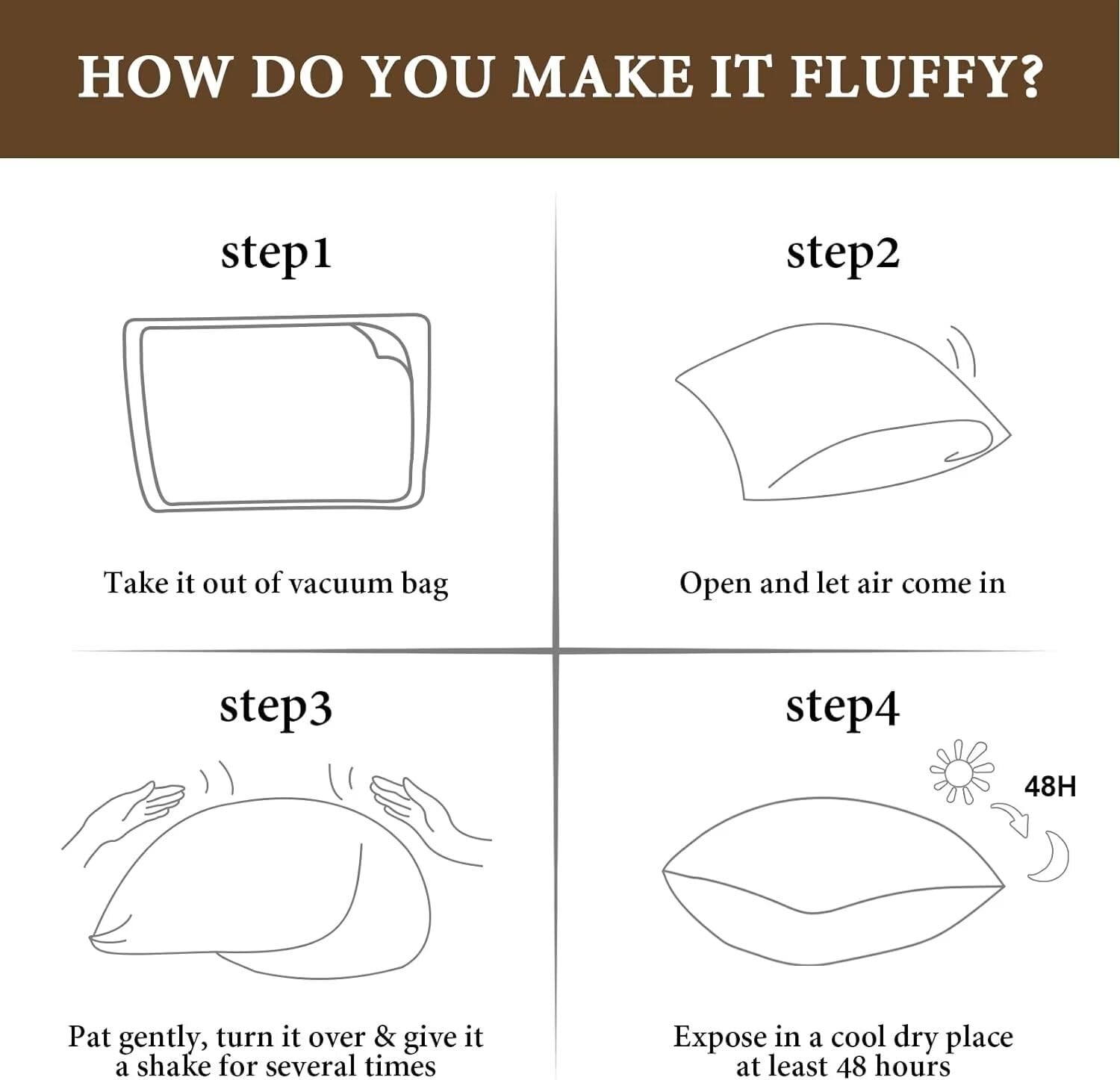 HOW DO YOU MAKE IT FLUFFY?

step1

Take it out of vacuum bag

step2

Open and let air come in

step3

Pat gently, turn it over & give it a shake for several times

step4

48H

Expose in a cool dry place at least 48 hours