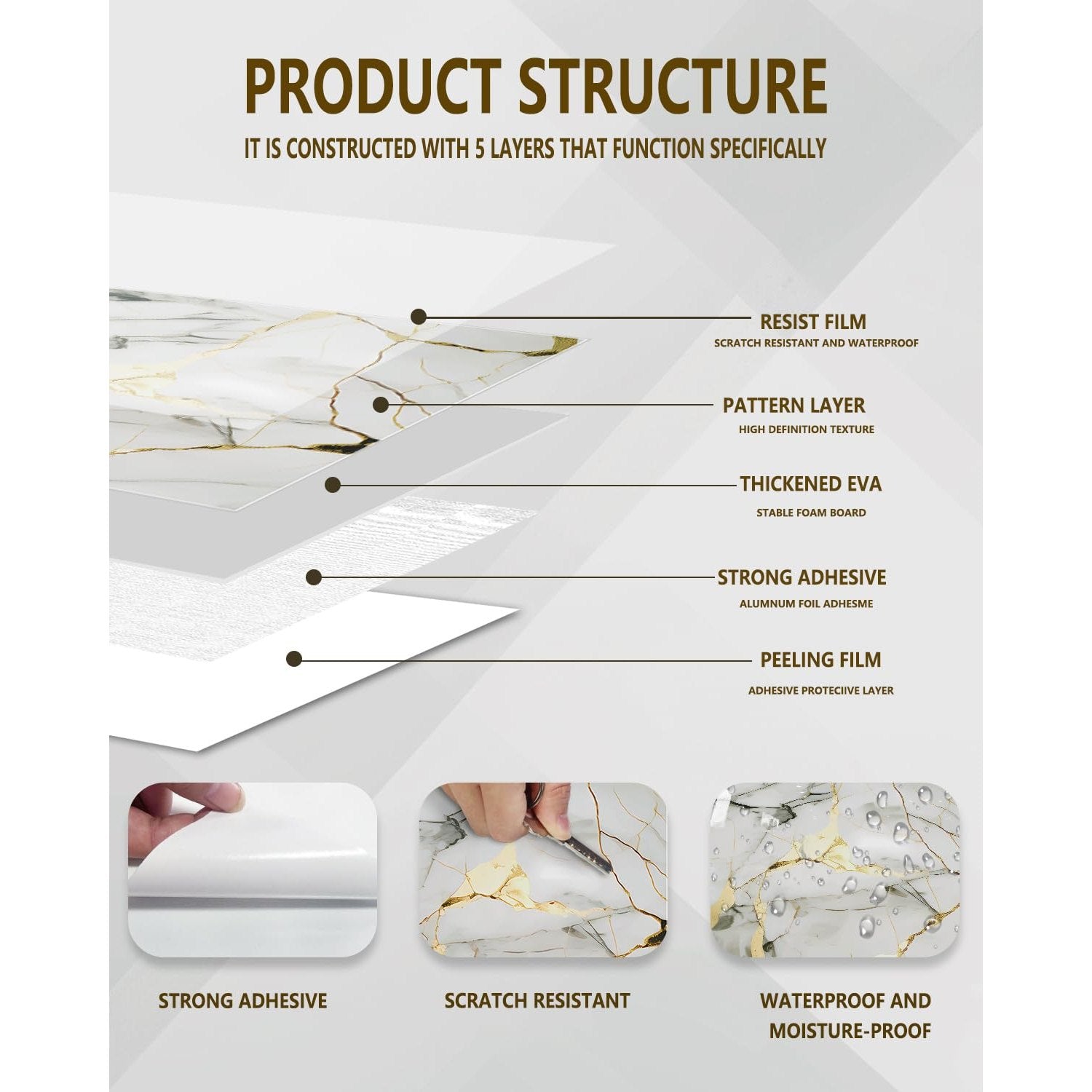 PRODUCT STRUCTURE

IT IS CONSTRUCTED WITH 5 LAYERS THAT FUNCTION SPECIFICALLY

RESIST FILM
SCRATCH RESISTANT AND WATERPROOF

PATTERN LAYER
HIGH DEFINITION TEXTURE

THICKENED EVA
STABLE FOAM BOARD

STRONG ADHESIVE
ALUMNUM FOIL ADHESME

PEELING FILM
ADHESIVE PROTECIIVE LAYER

STRONG ADHESIVE

SCRATCH RESISTANT

WATERPROOF AND MOISTURE-PROOF