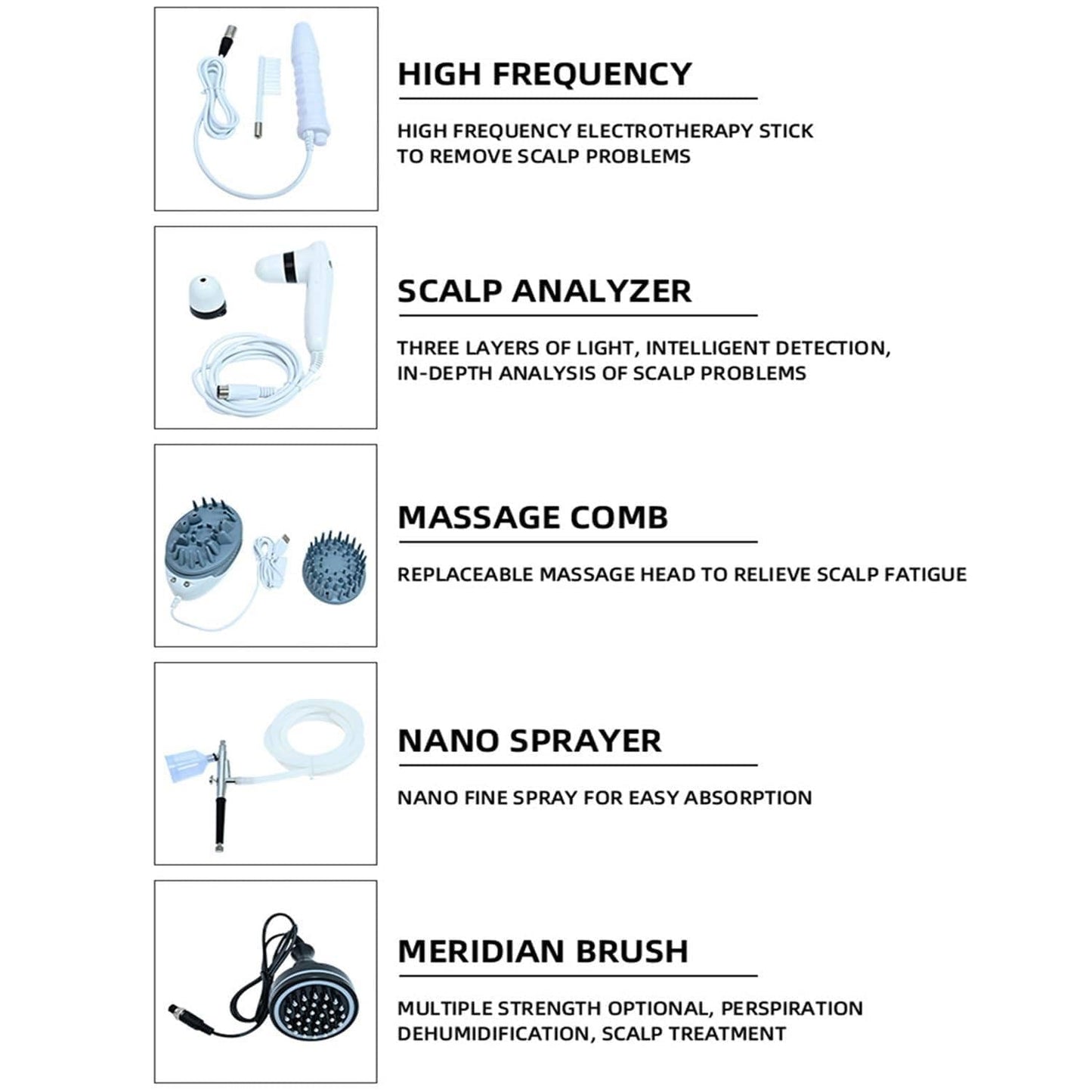 HIGH FREQUENCY

HIGH FREQUENCY ELECTROTHERAPY STICK TO REMOVE SCALP PROBLEMS

SCALP ANALYZER

THREE LAYERS OF LIGHT, INTELLIGENT DETECTION, IN-DEPTH ANALYSIS OF SCALP PROBLEMS

MASSAGE COMB

REPLACEABLE MASSAGE HEAD TO RELIEVE SCALP FATIGUE

NANO SPRAYER

NANO FINE SPRAY FOR EASY ABSORPTION

MERIDIAN BRUSH

MULTIPLE STRENGTH OPTIONAL, PERSPIRATION DEHUMIDIFICATION, SCALP TREATMENT