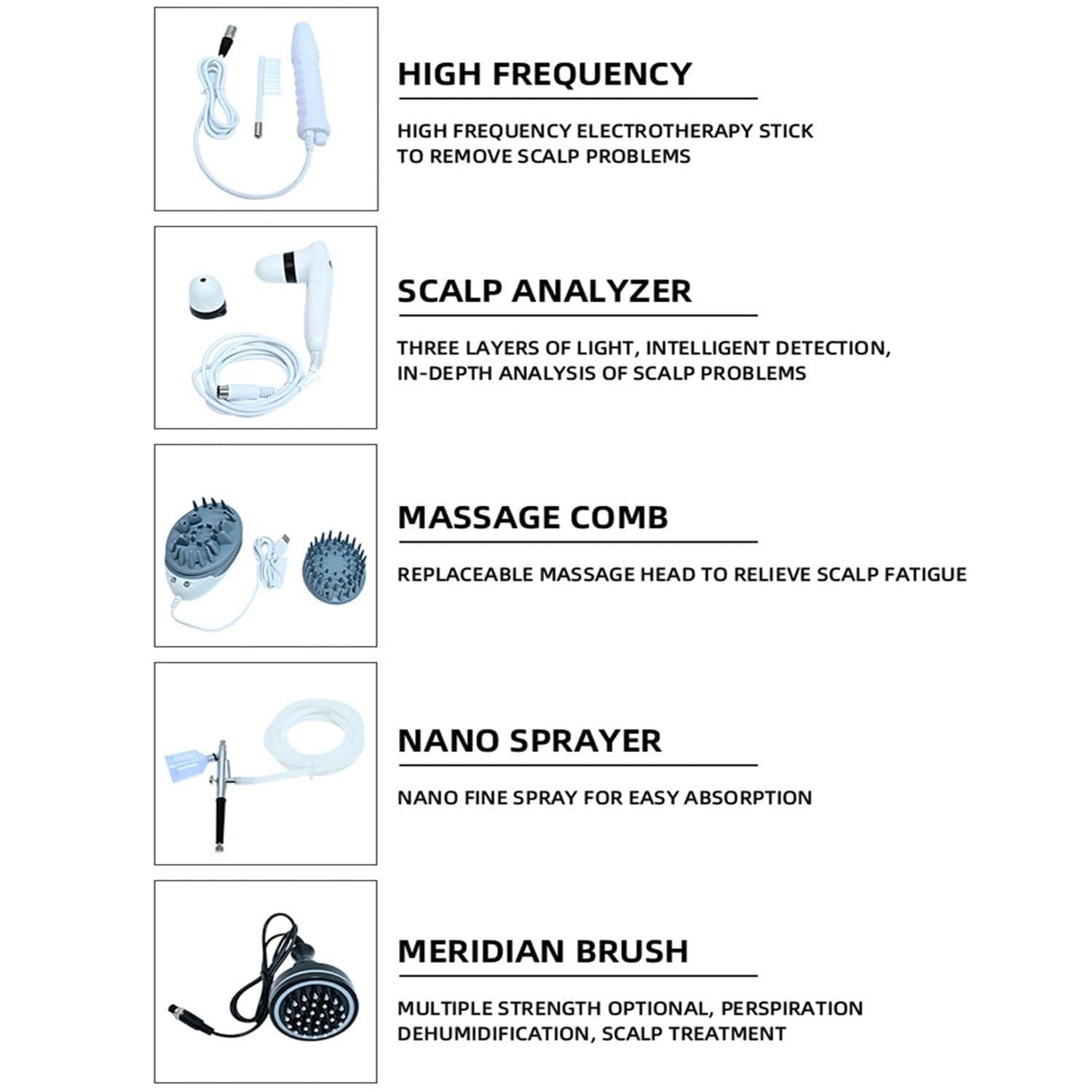 HIGH FREQUENCY

HIGH FREQUENCY ELECTROTHERAPY STICK TO REMOVE SCALP PROBLEMS

SCALP ANALYZER

THREE LAYERS OF LIGHT, INTELLIGENT DETECTION, IN-DEPTH ANALYSIS OF SCALP PROBLEMS

MASSAGE COMB

REPLACEABLE MASSAGE HEAD TO RELIEVE SCALP FATIGUE

NANO SPRAYER

NANO FINE SPRAY FOR EASY ABSORPTION

MERIDIAN BRUSH

MULTIPLE STRENGTH OPTIONAL, PERSPIRATION DEHUMIDIFICATION, SCALP TREATMENT