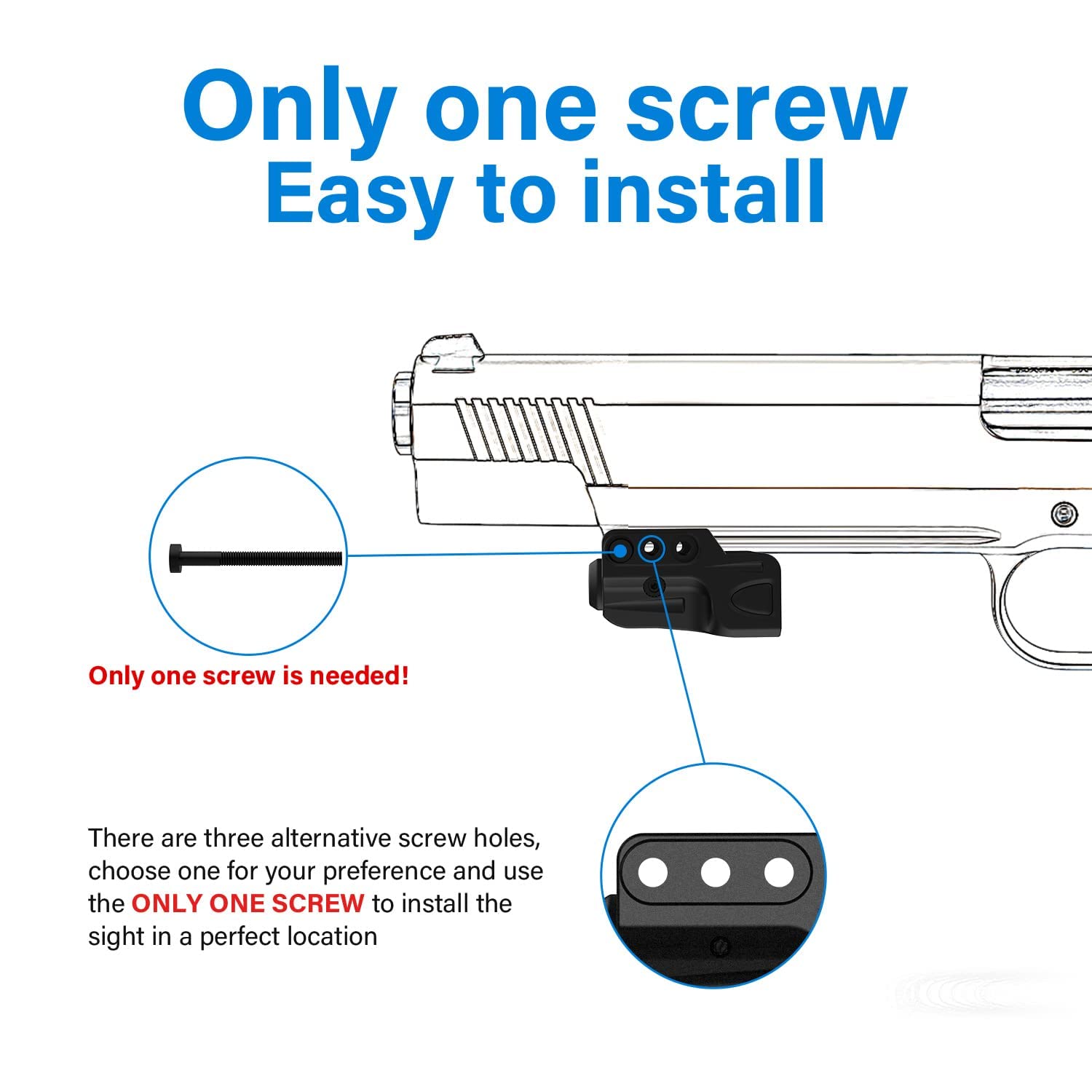 Only one screw
Easy to install

Only one screw is needed!

There are three alternative screw holes, choose one for your preference and use the ONLY ONE SCREW to install the sight in a perfect location