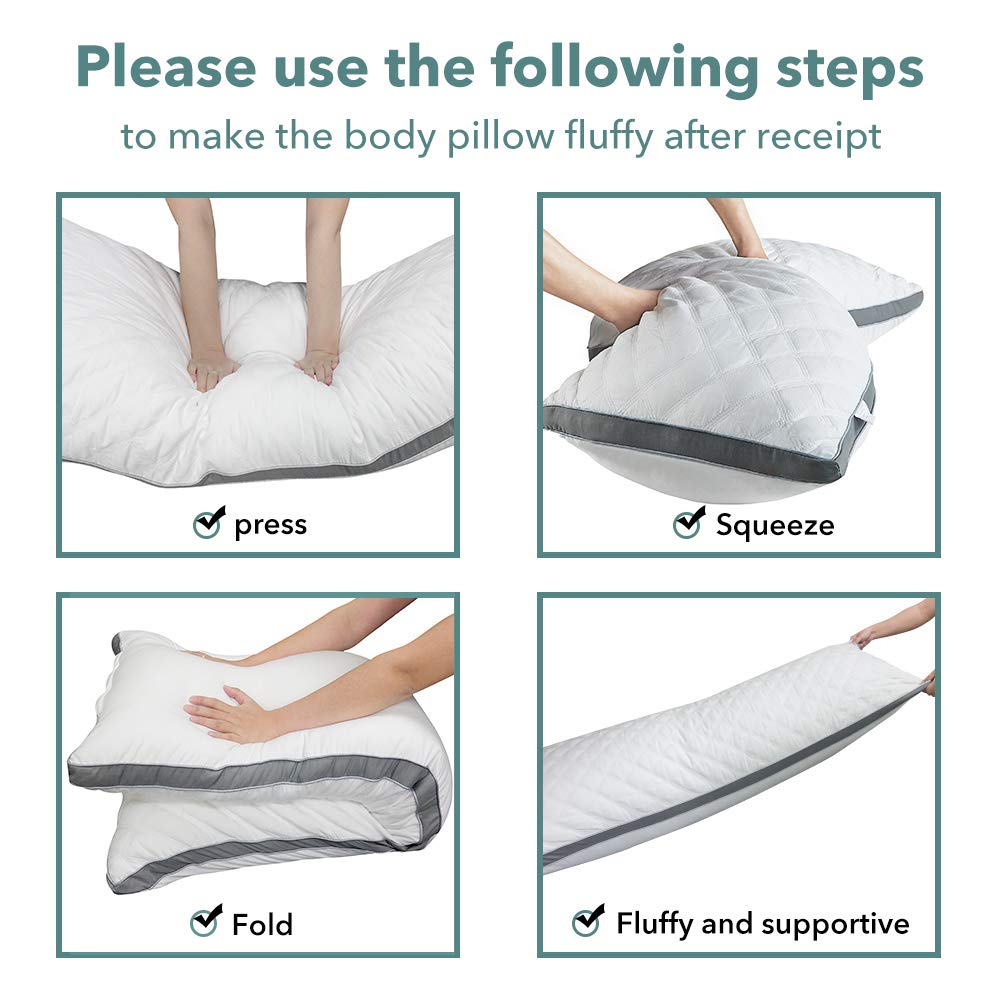 Please use the following steps
to make the body pillow fluffy after receipt

press

Squeeze

Fold

Fluffy and supportive