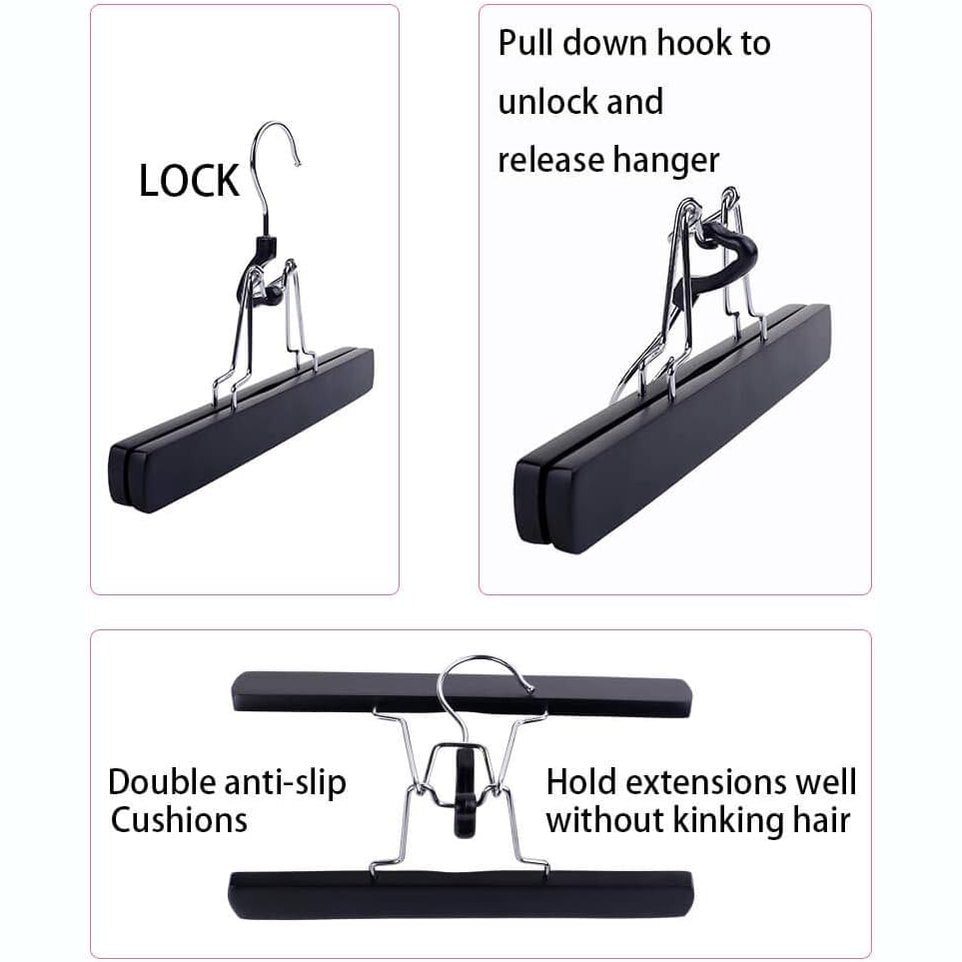 LOCK

Pull down hook to unlock and release hanger

Double anti-slip Cushions

Hold extensions well without kinking hair