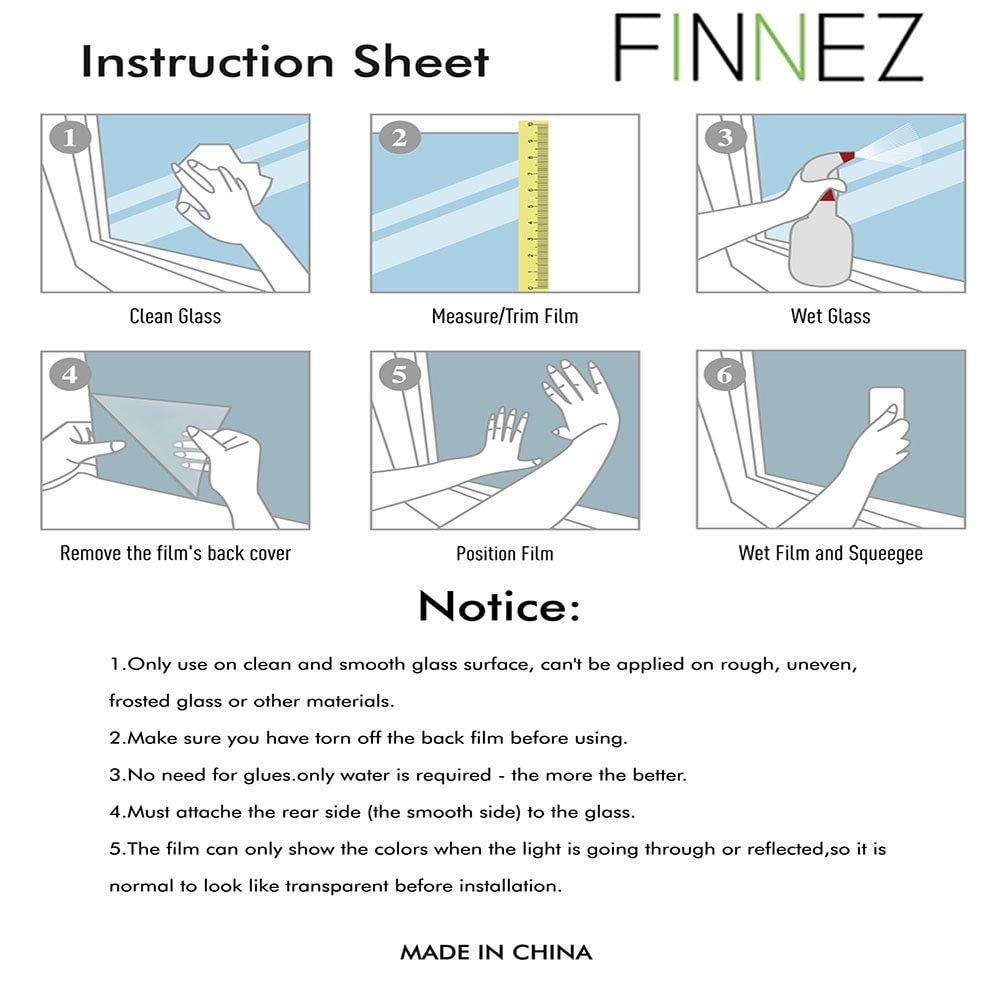 Instruction Sheet

FINNEZ

1

Clean Glass

2

Measure/Trim Film

3

Wet Glass

4

Remove the film's back cover

5

Position Film

6

Wet Film and Squeegee

Notice:

1.Only use on clean and smooth glass surface, can't be applied on rough, uneven, frosted glass or other materials.

2.Make sure you have torn off the back film before using.

3.No need for glues.only water is required - the more the better.

4.Must attache the rear side (the smooth side) to the glass.

5.The film can only show the colors when the light is going through or reflected,so it is normal to look like transparent before installation.

MADE IN CHINA